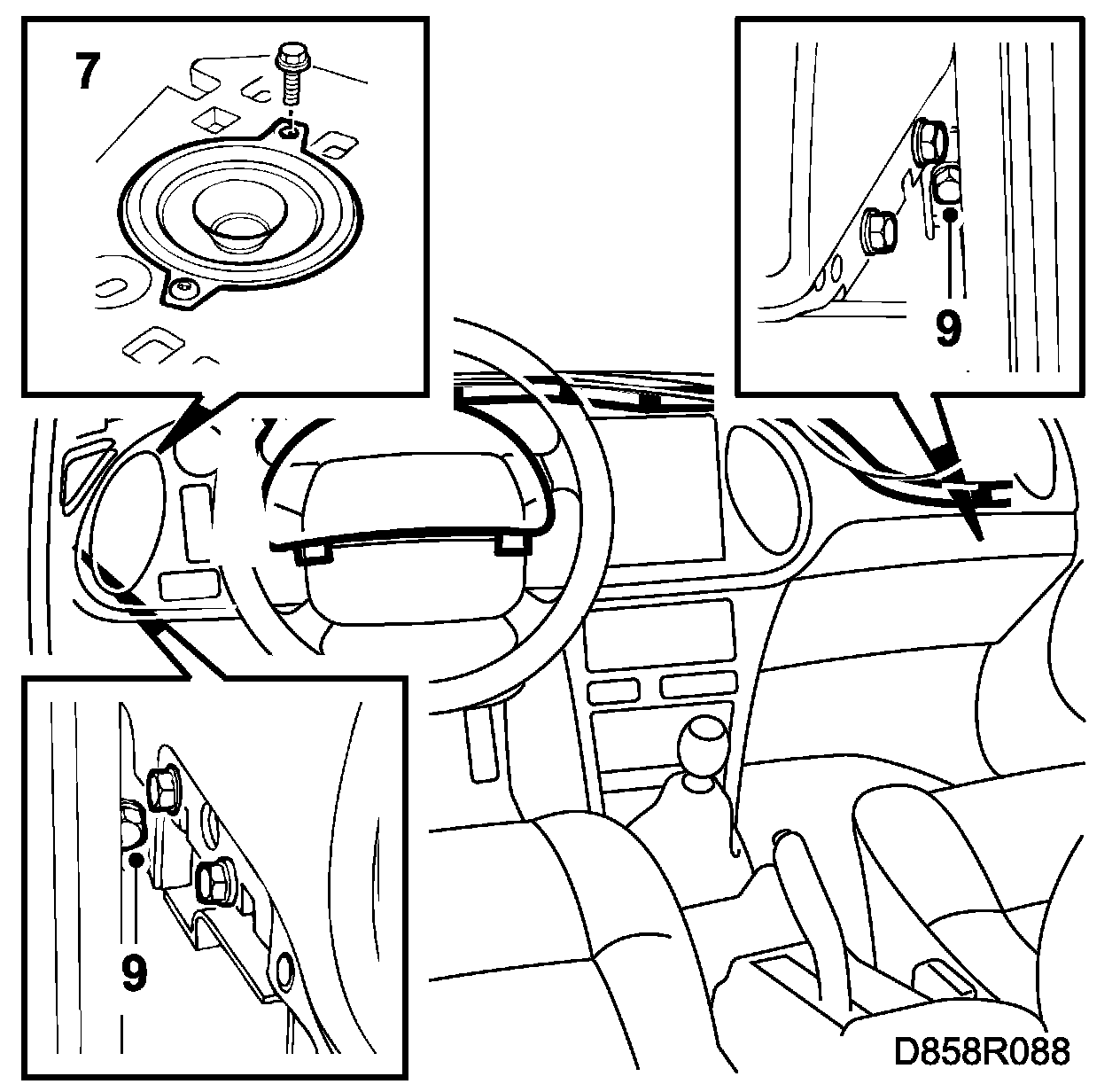 7

9

9

D858R088