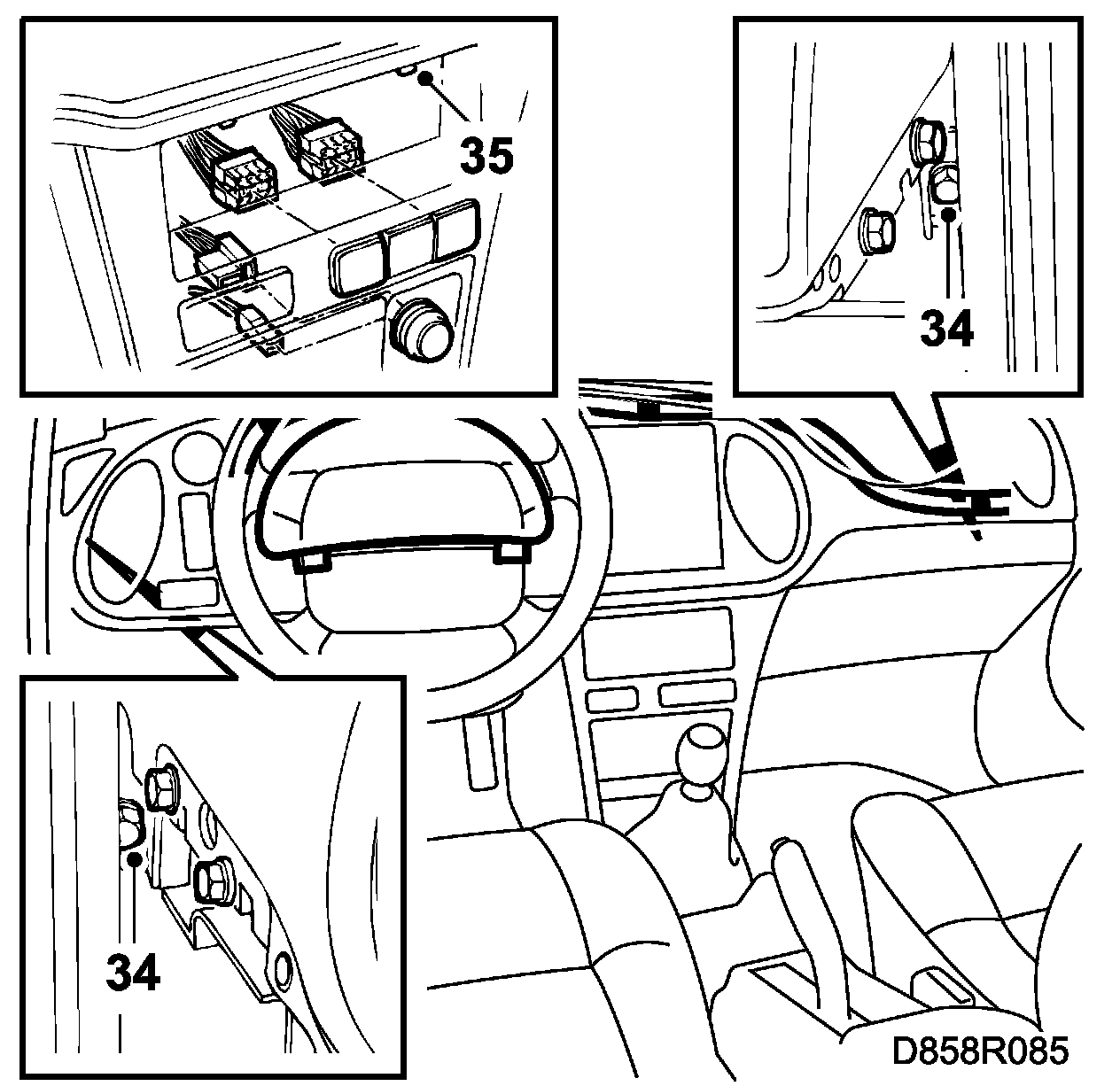 35
34
34
D858R085