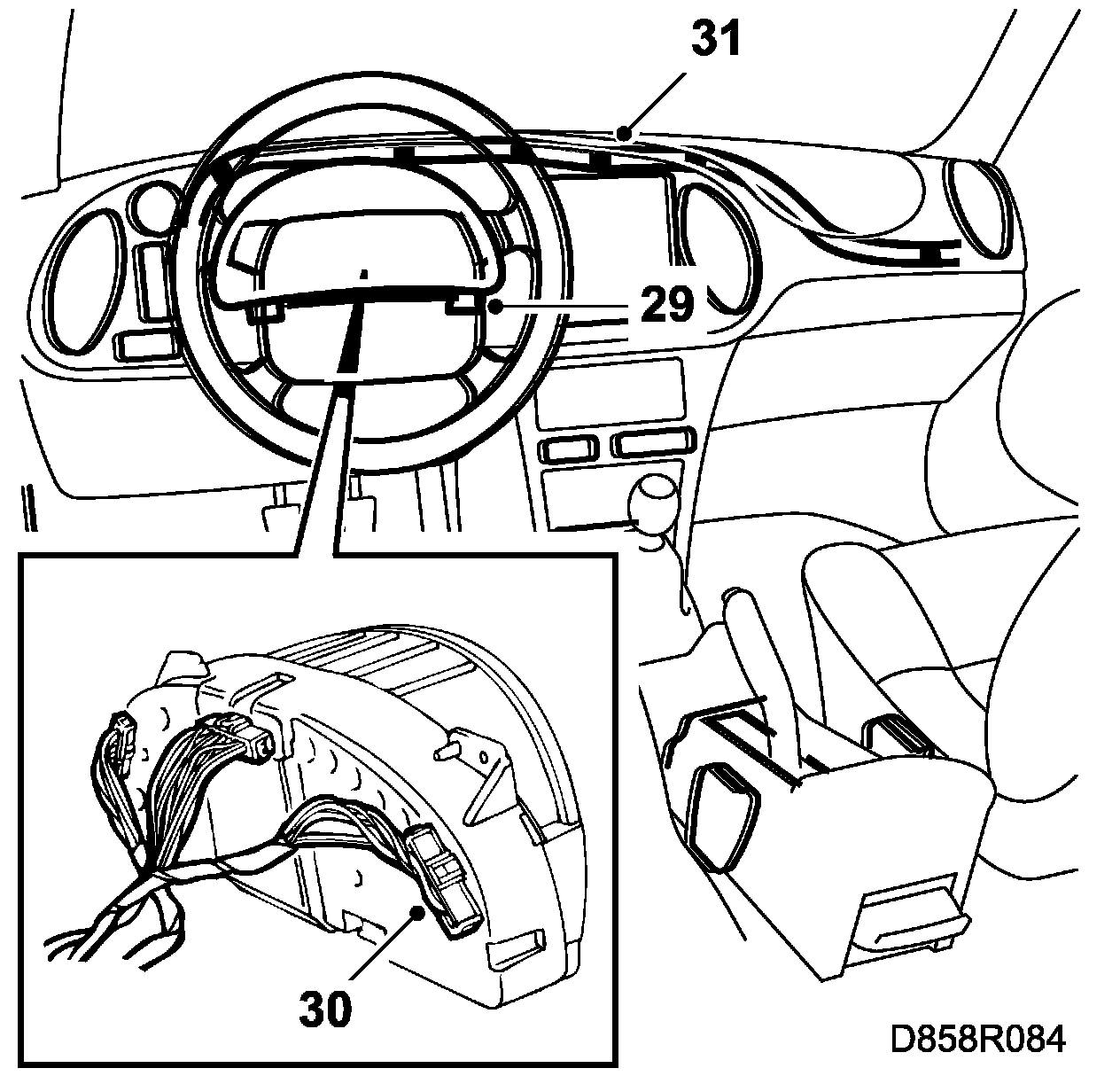 31

29

30

D858R084