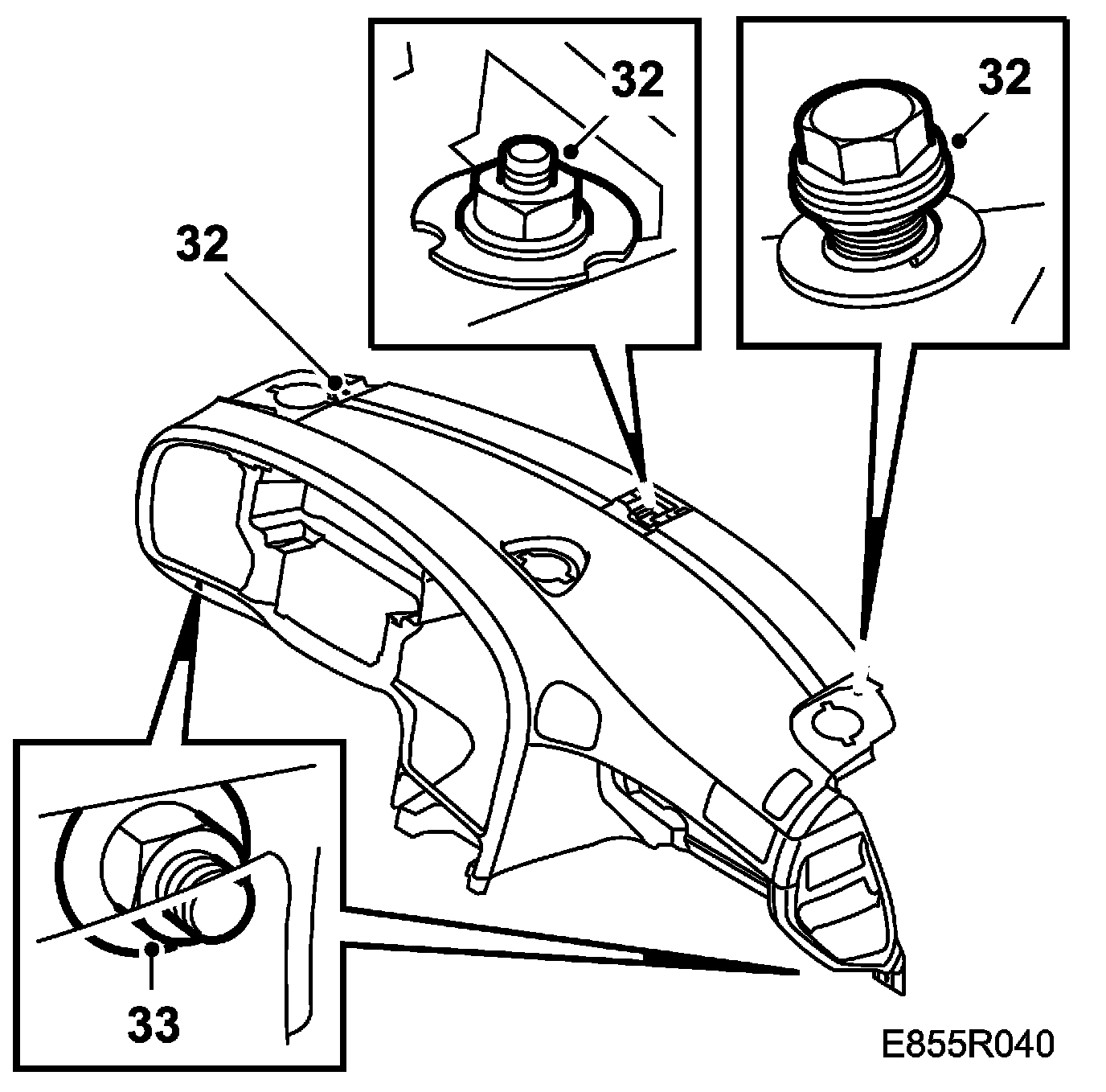 32

32

32

33

E855R040