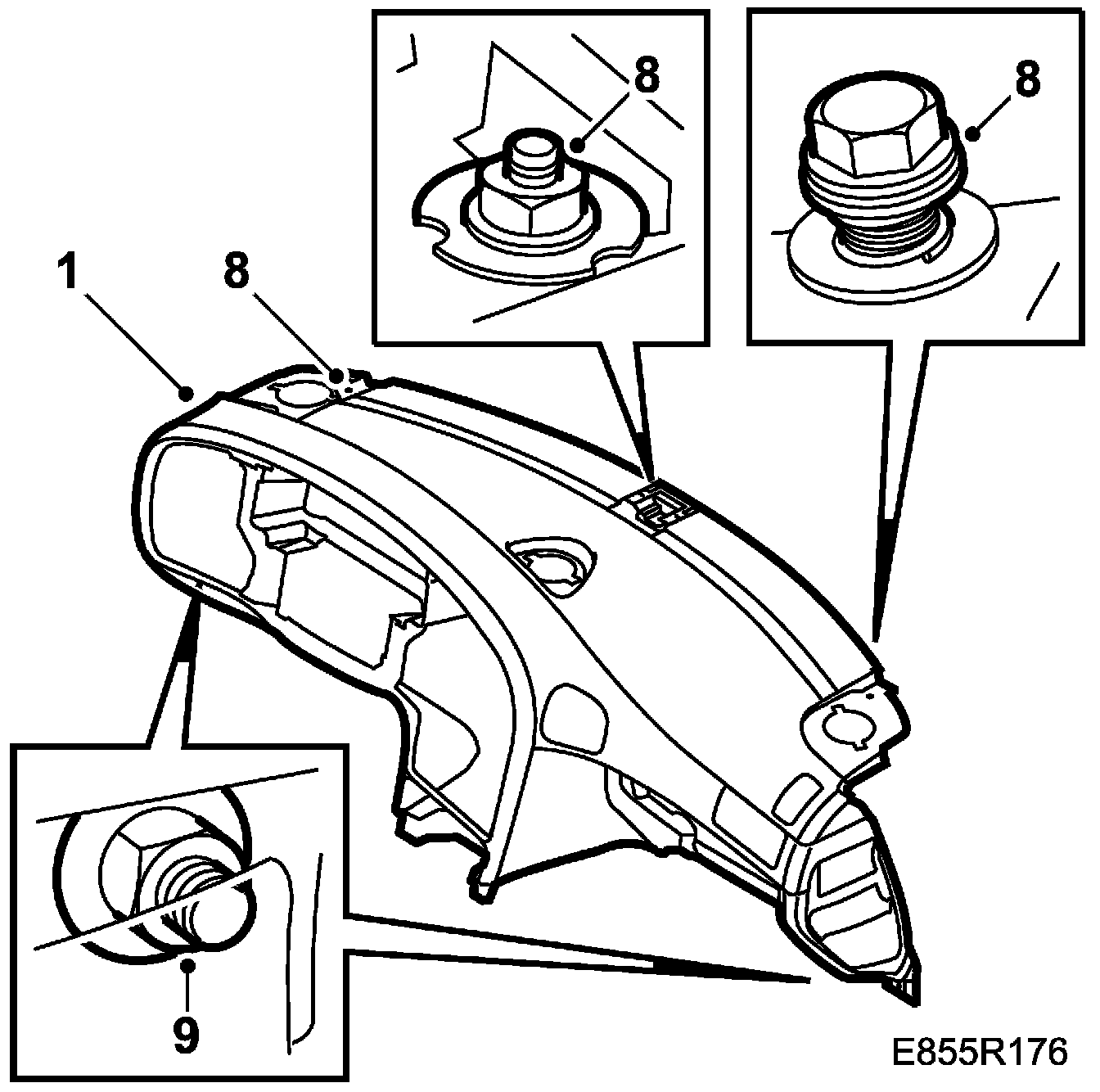 8
8
1
8
9
E855R176