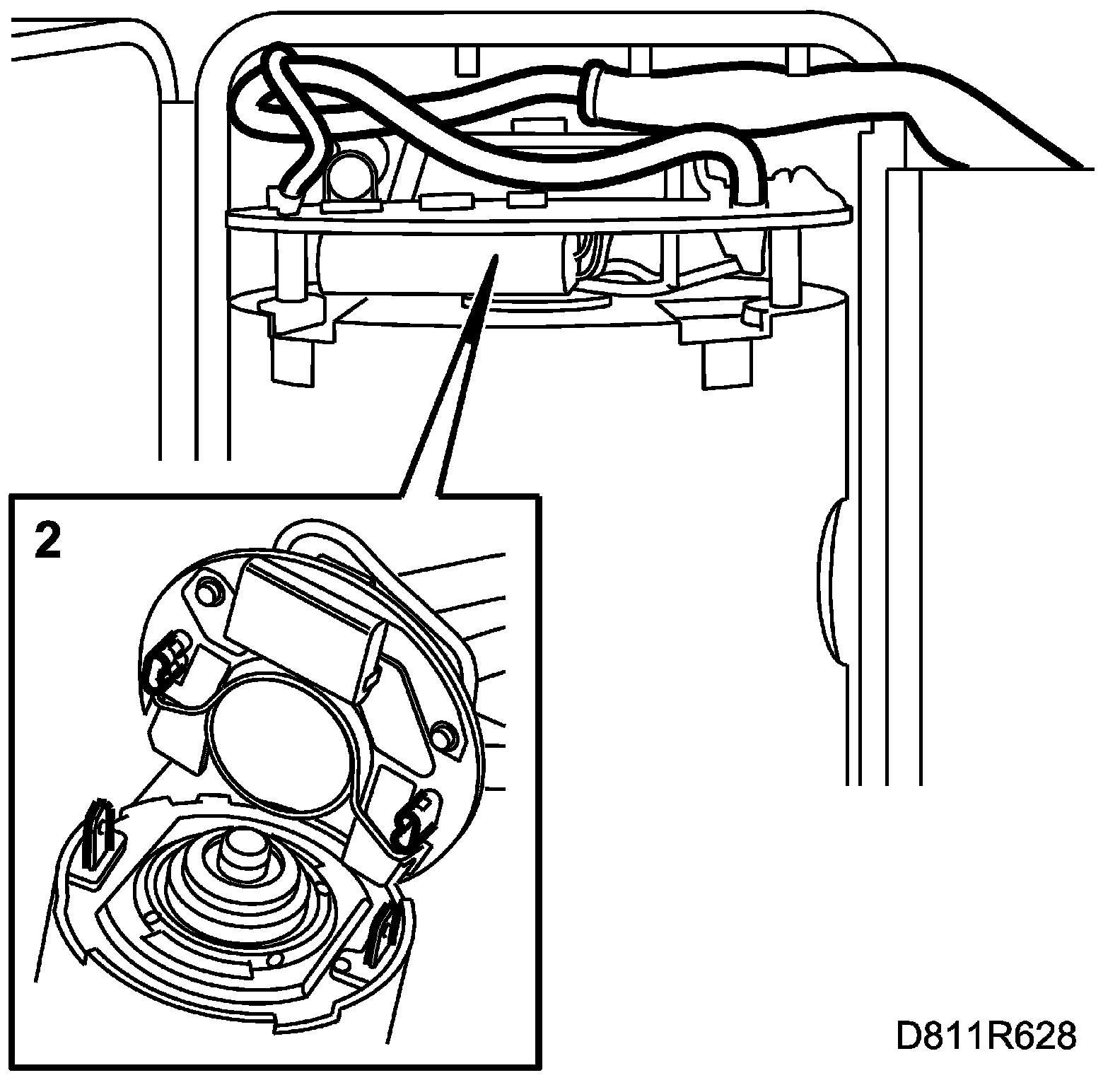 2

D811R628