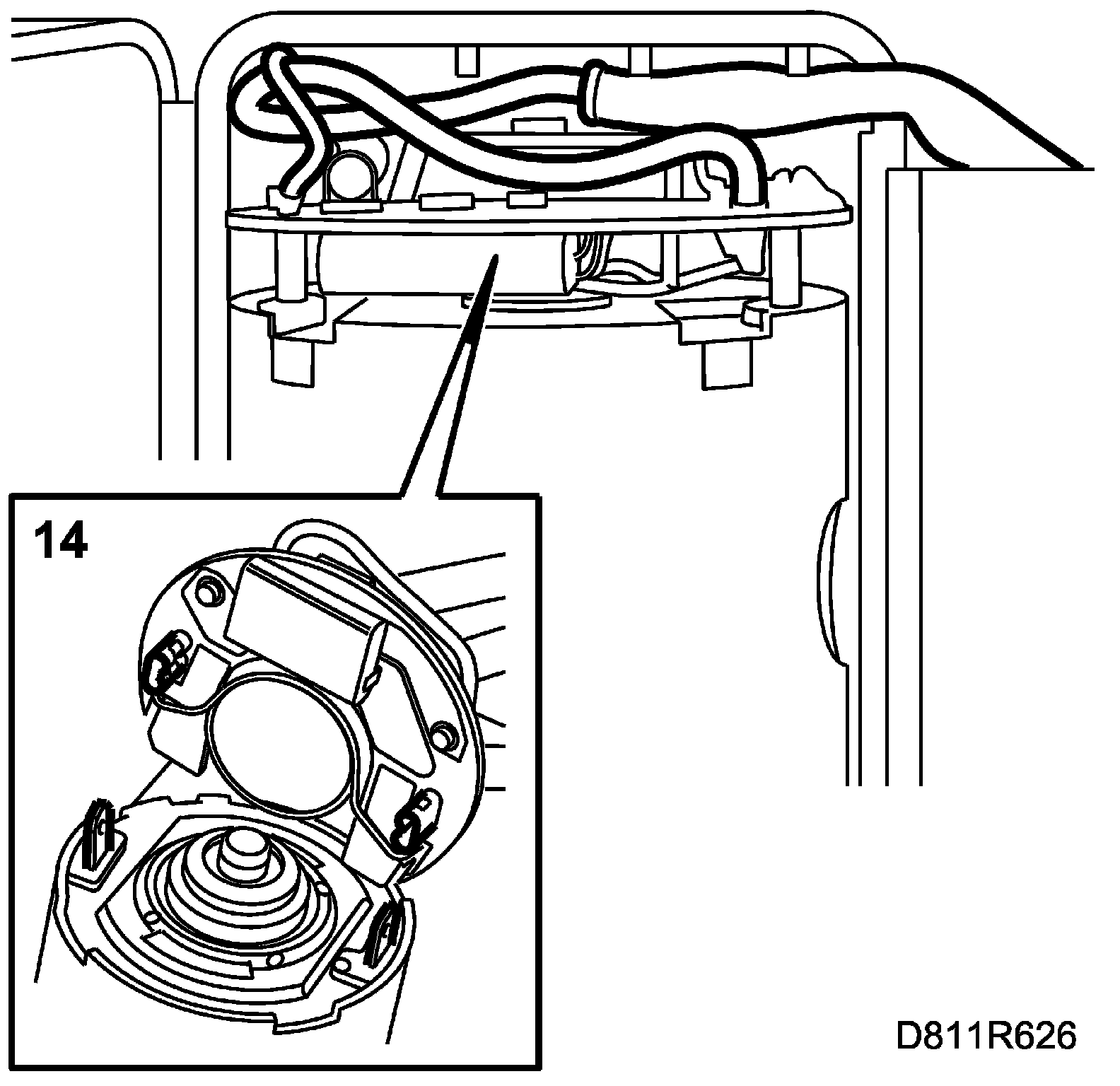 14

D811R626