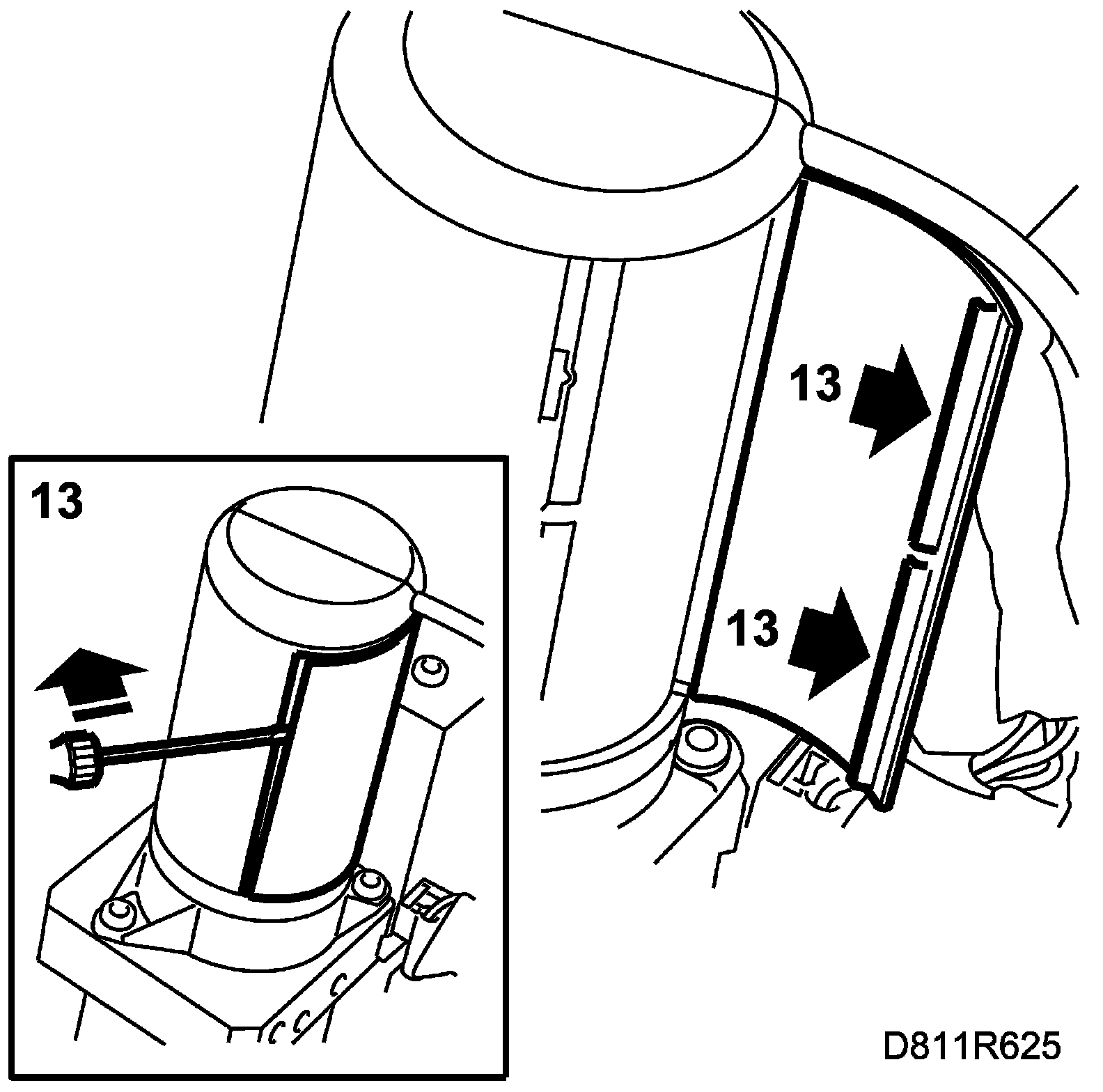 13

13

13

D811R625