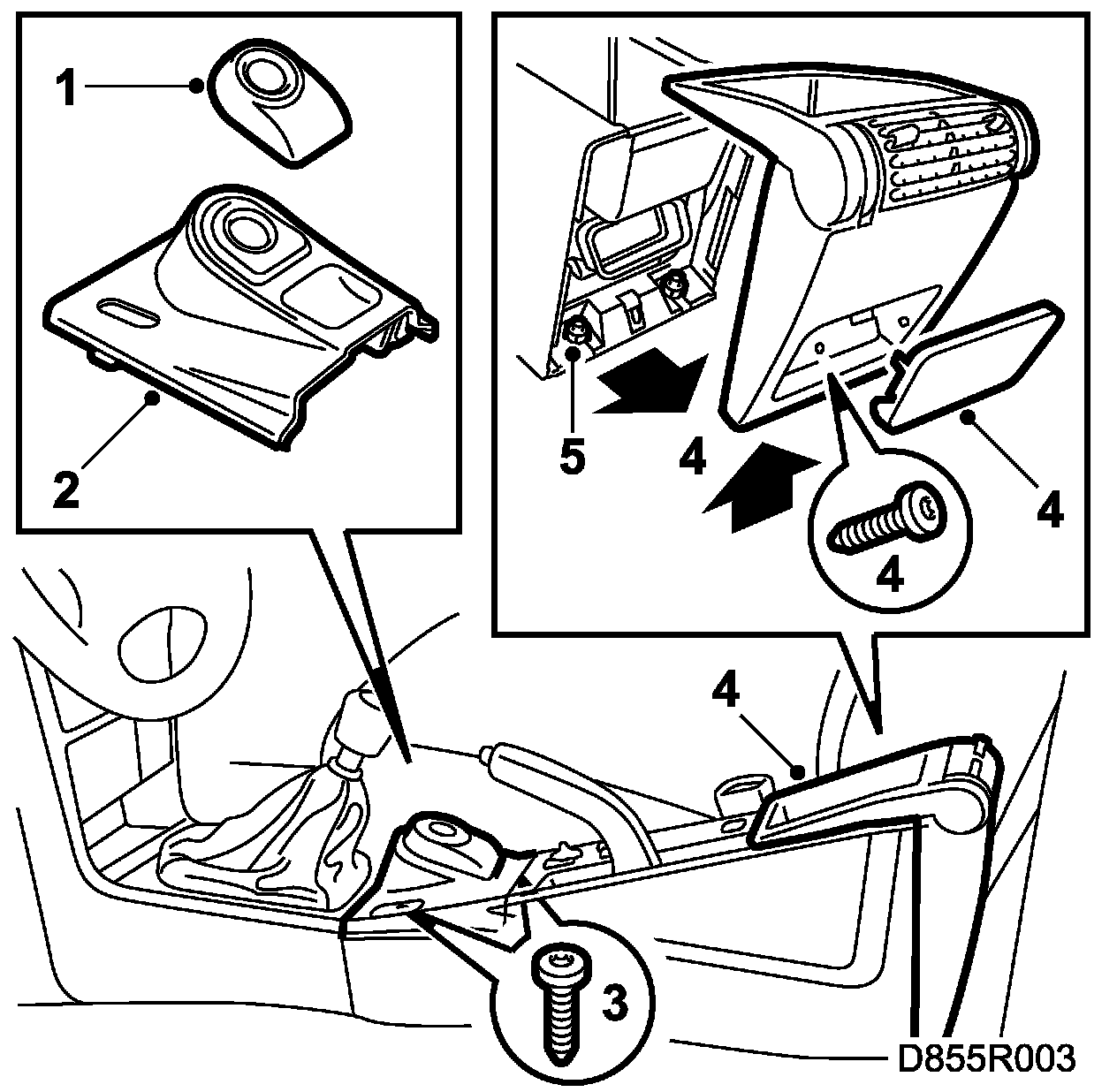 1
2
5
4
4
4
4
3
D855R003