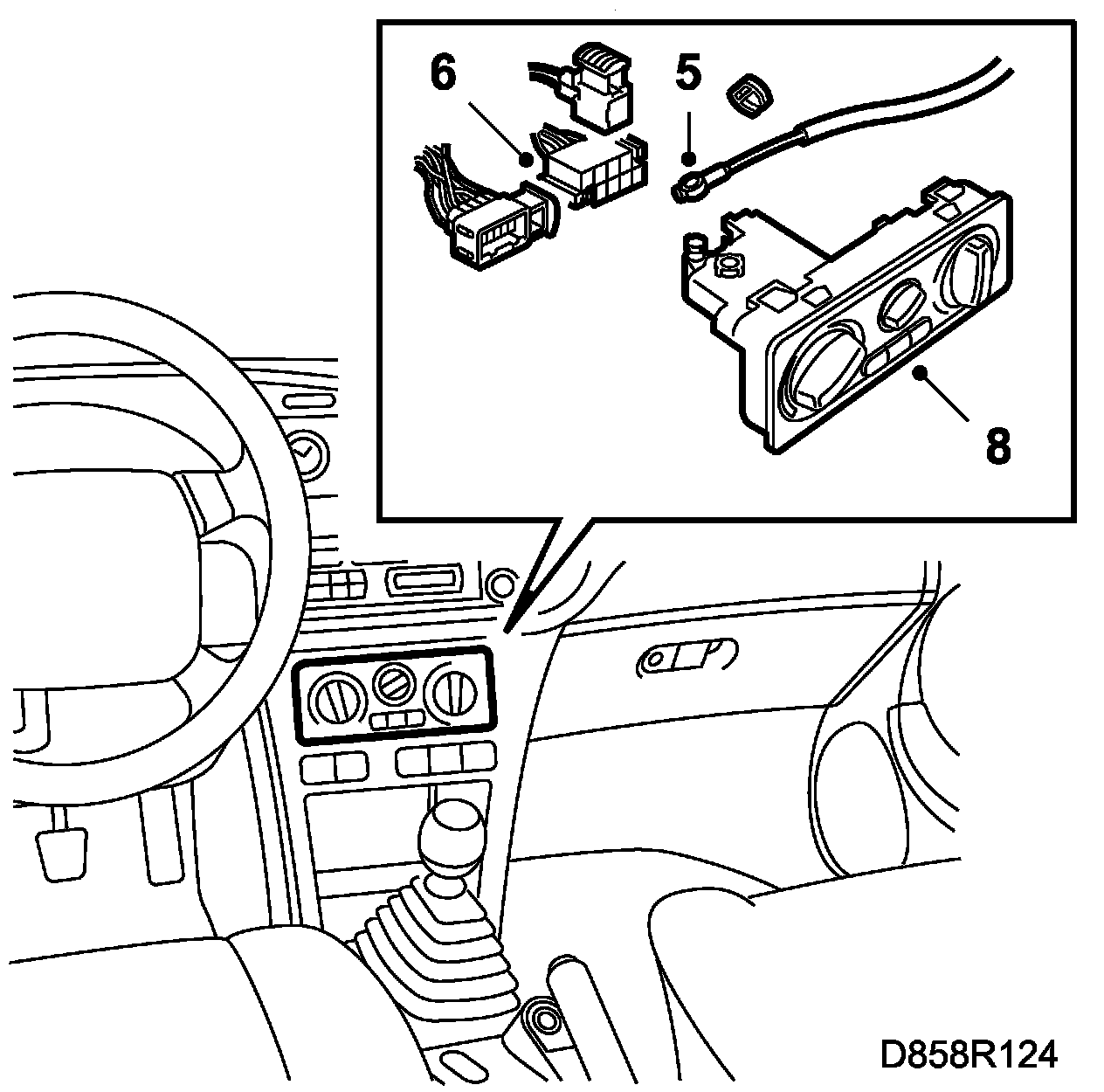 6
5
8
D858R124