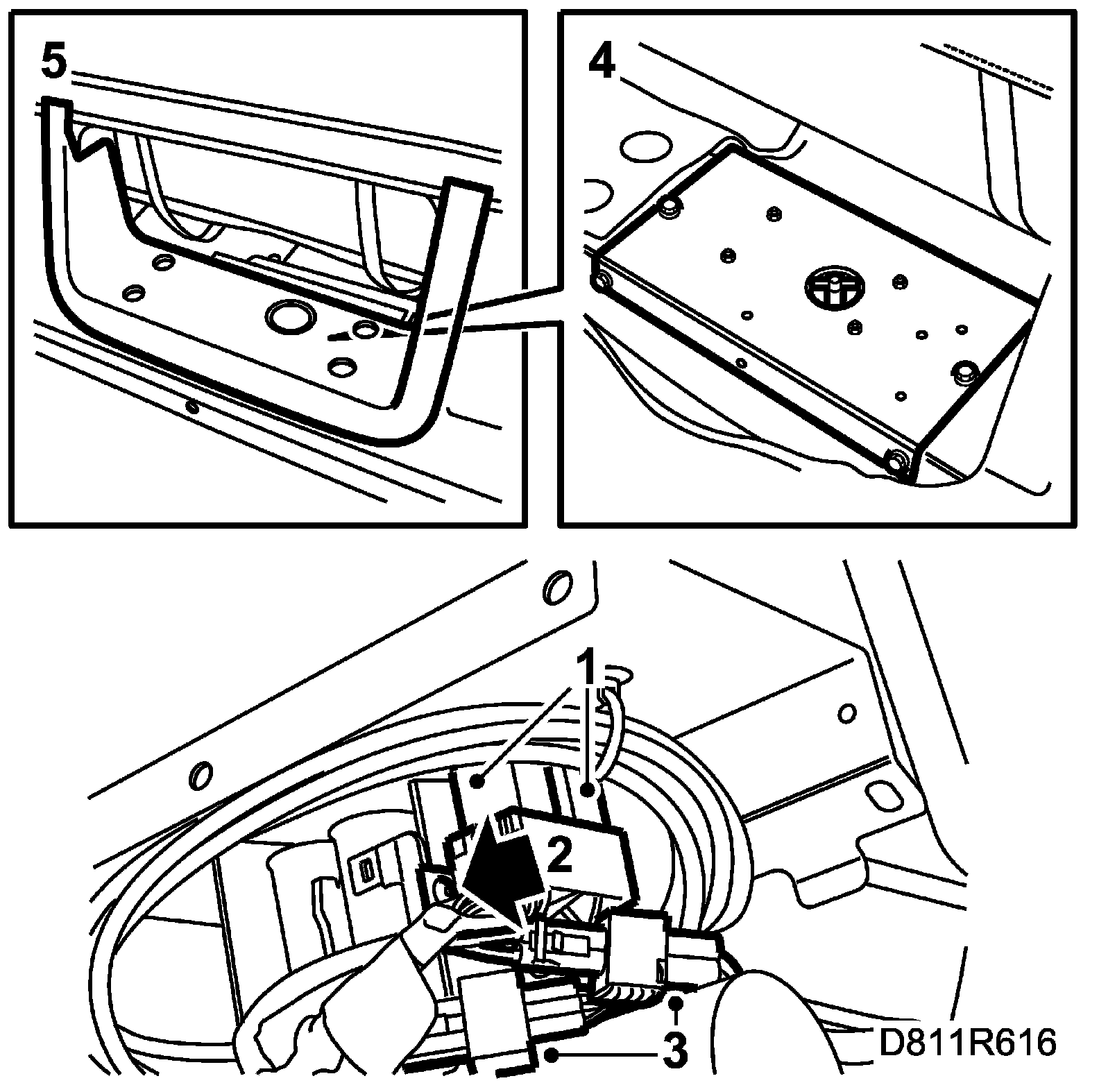 5

4

1

2

3

D811R616