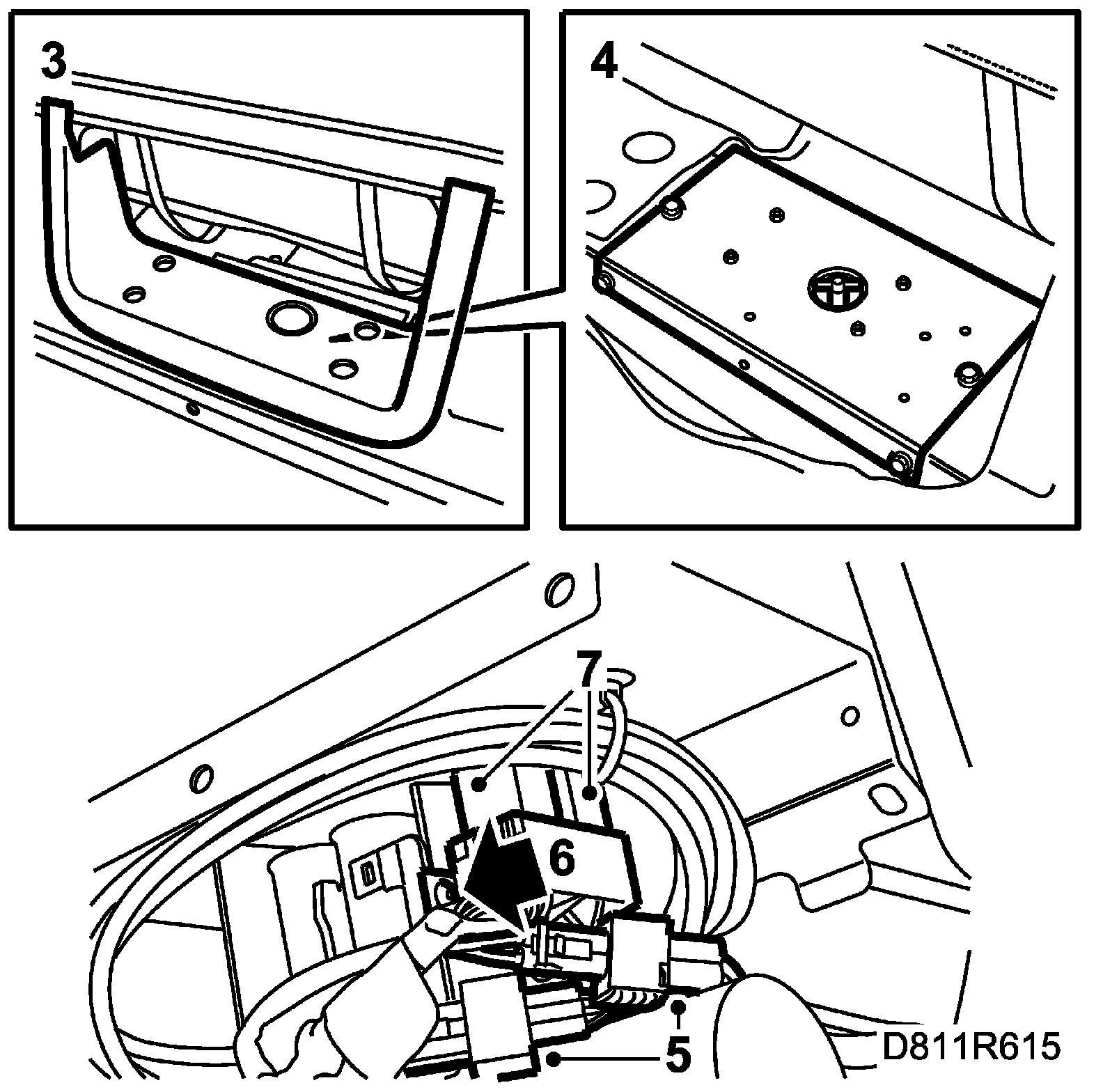 3

4

7

6

5

D811R615