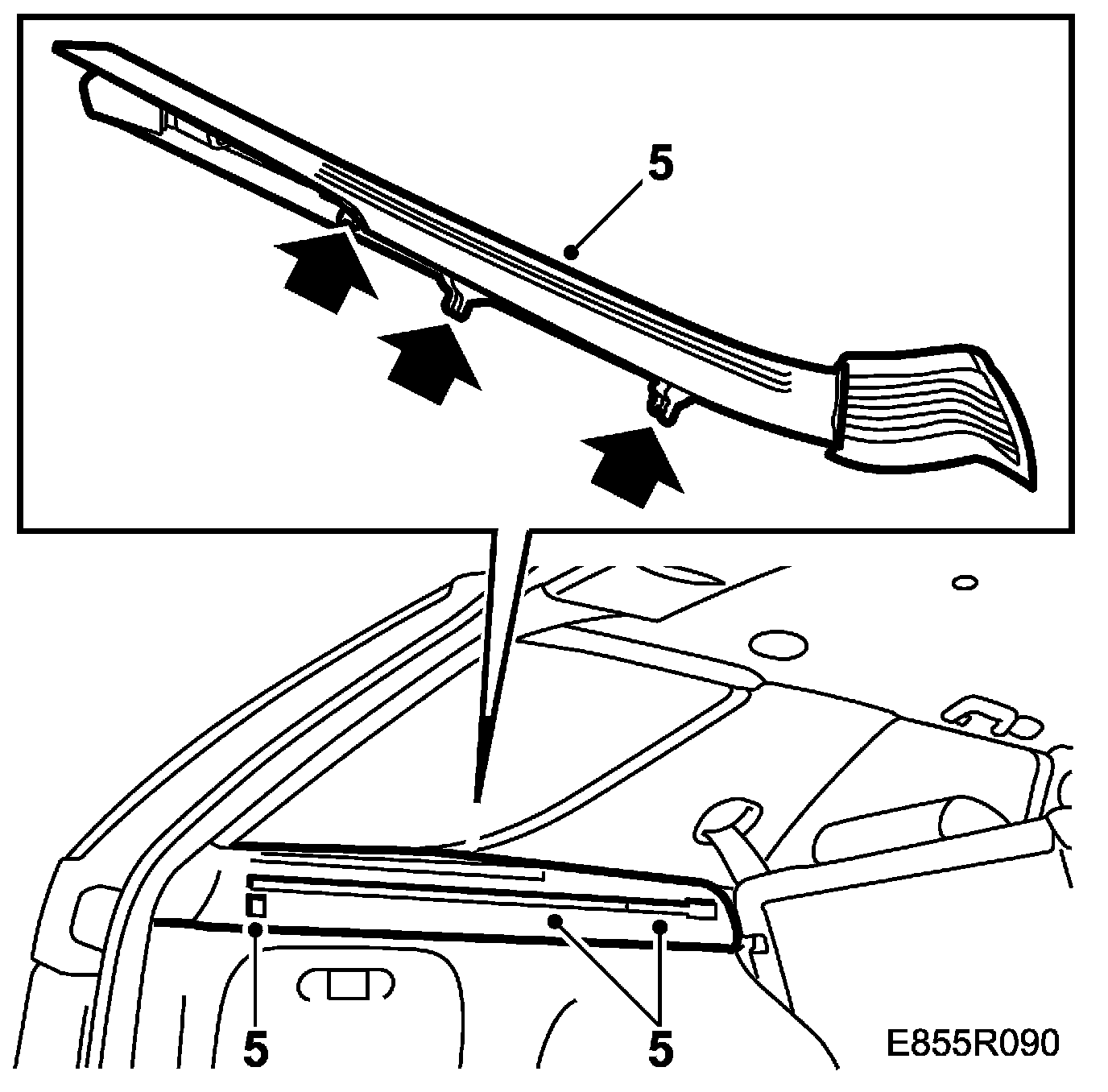 5

5

5

E855R090