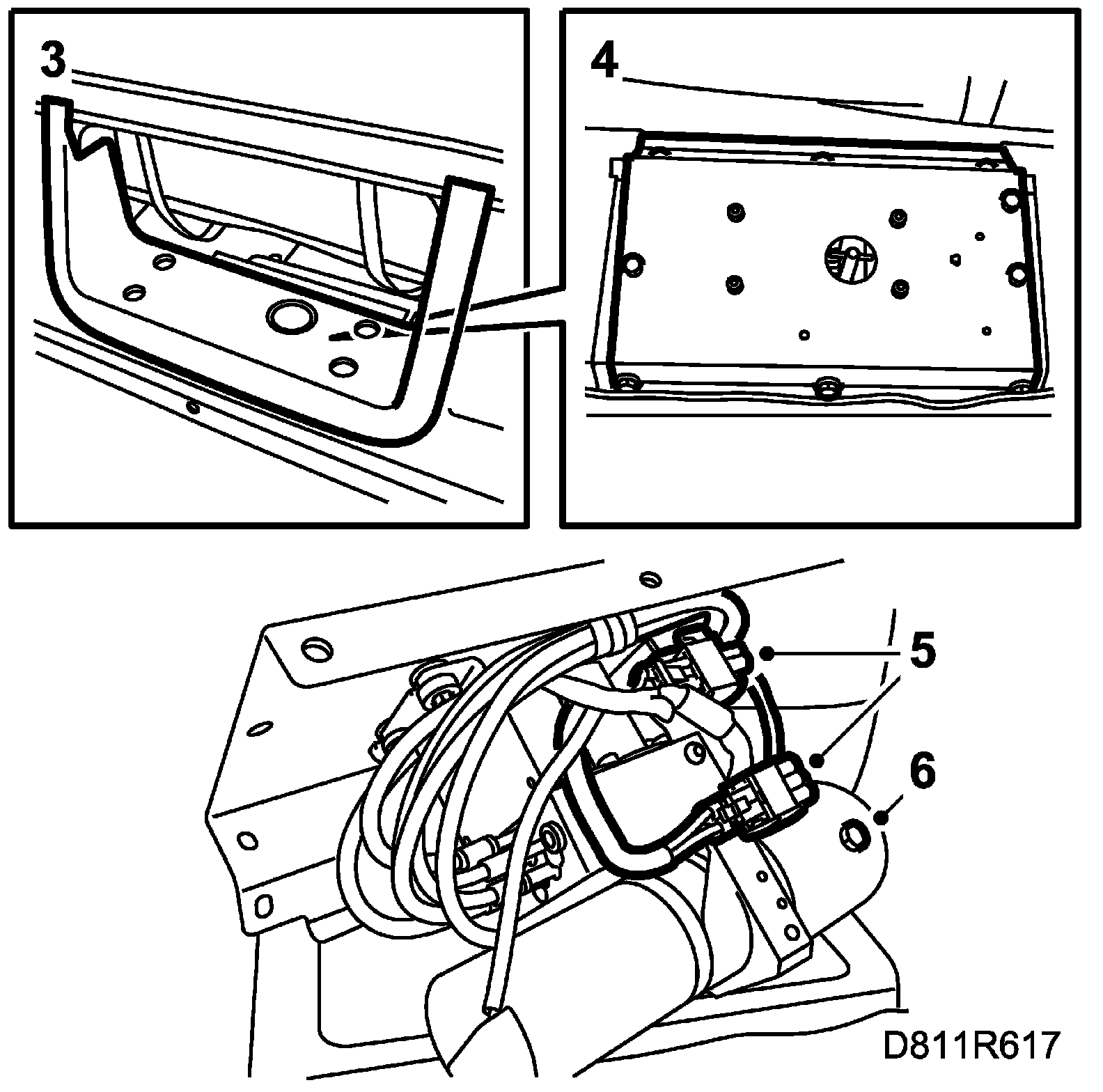 3

4

5

6

D811R617