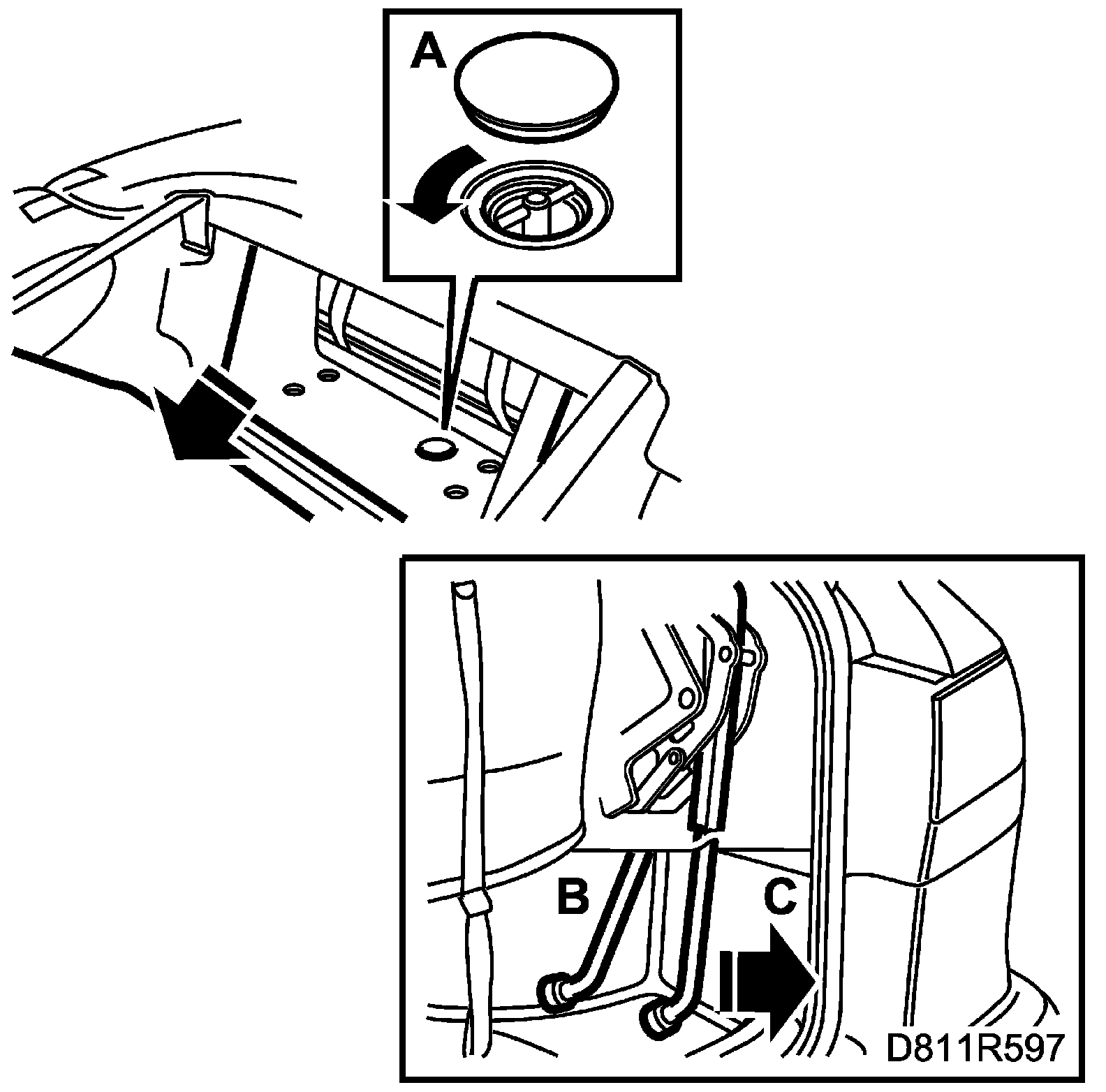 A

B

C

D811R597