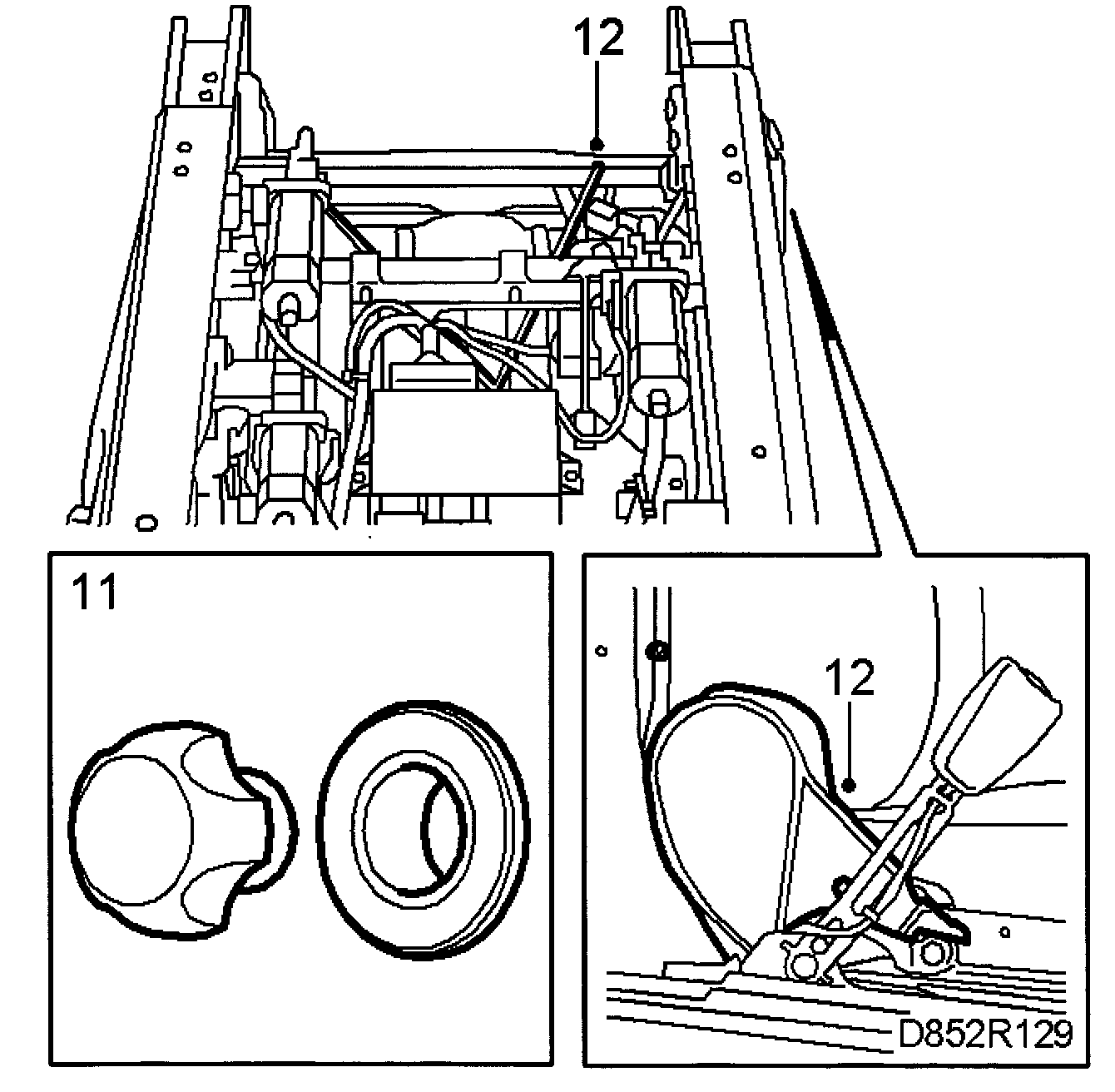 12

11

12

D852R129