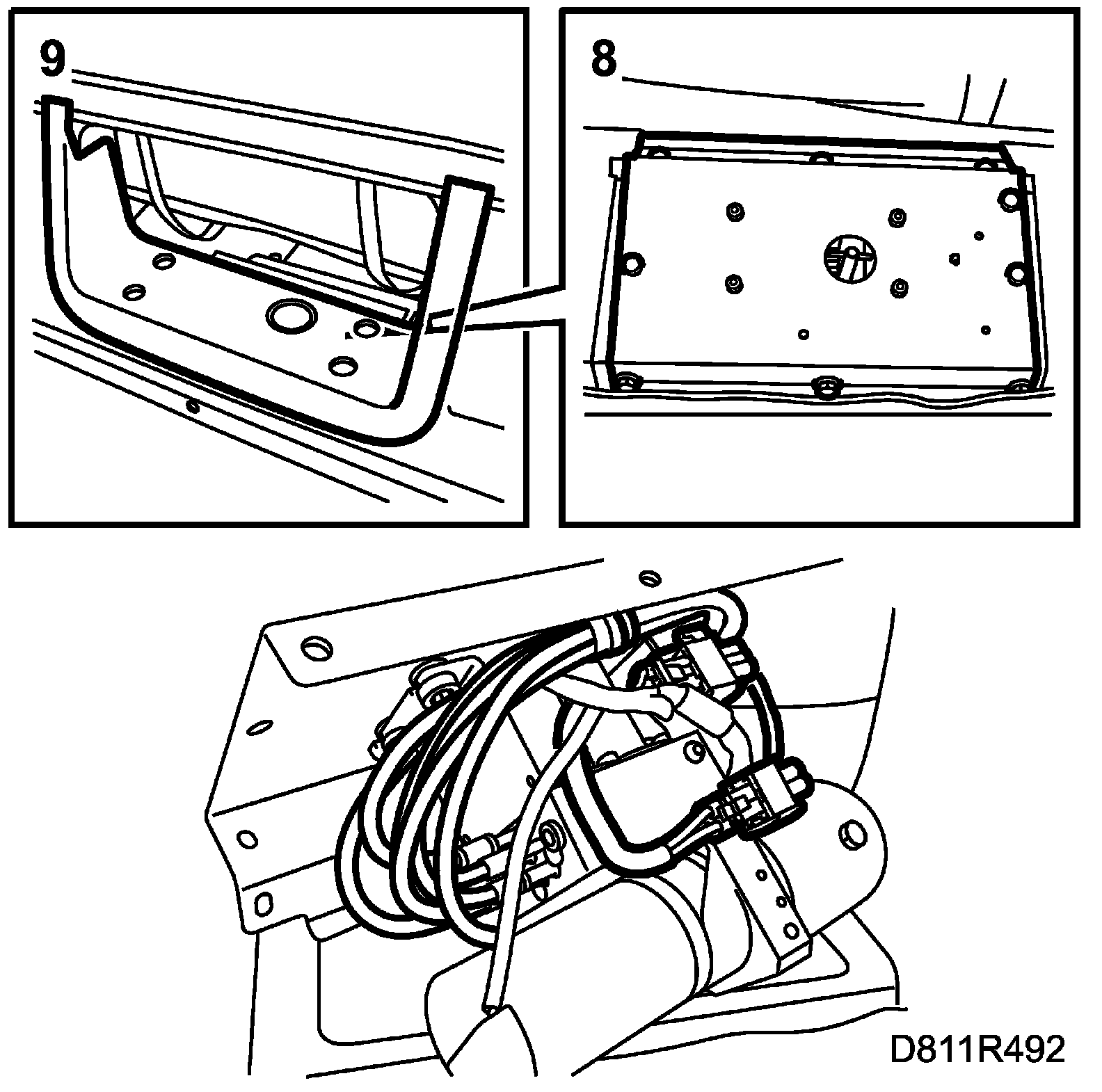 9

8

D811R492