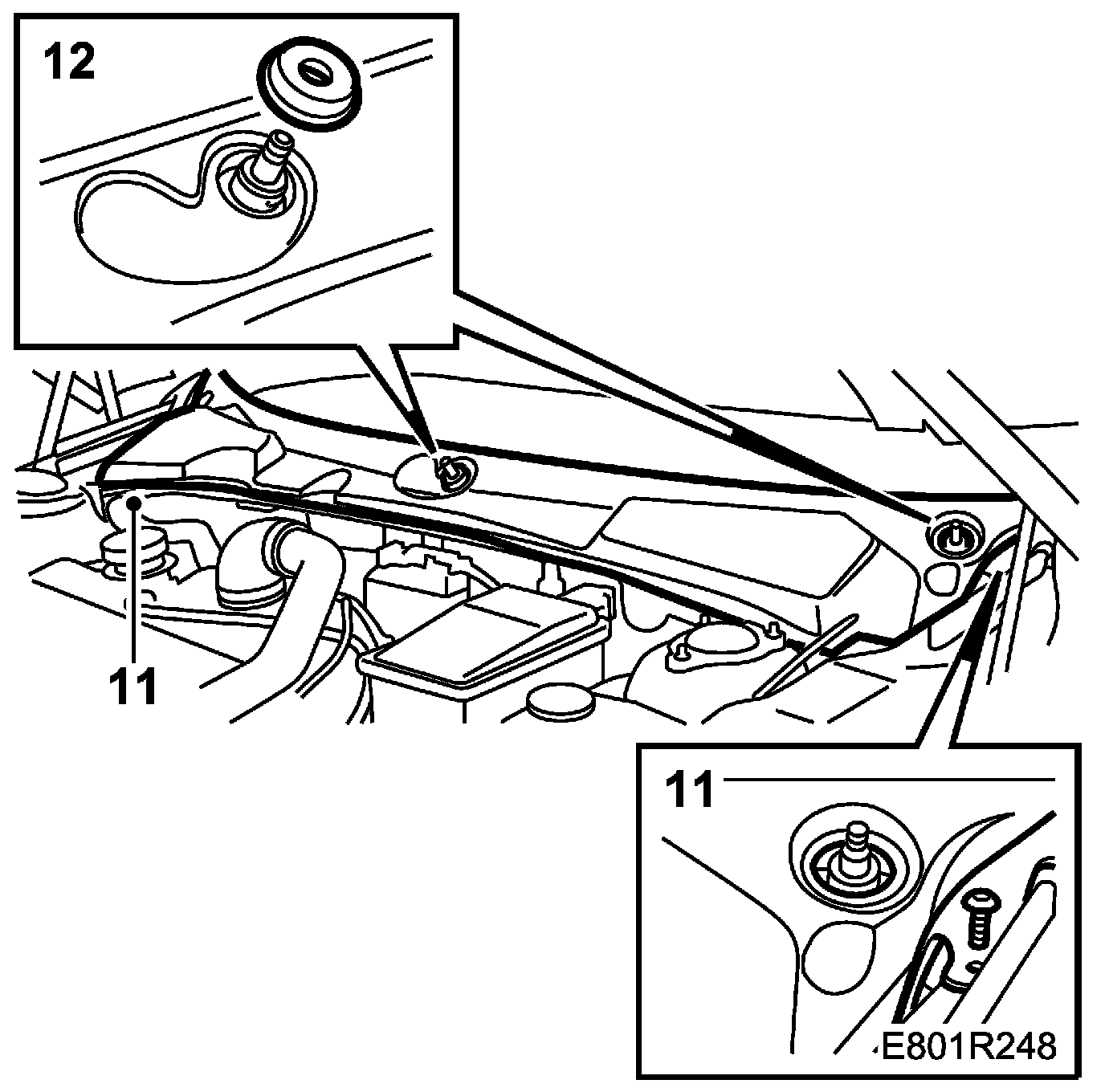 12

11

11

E801R248