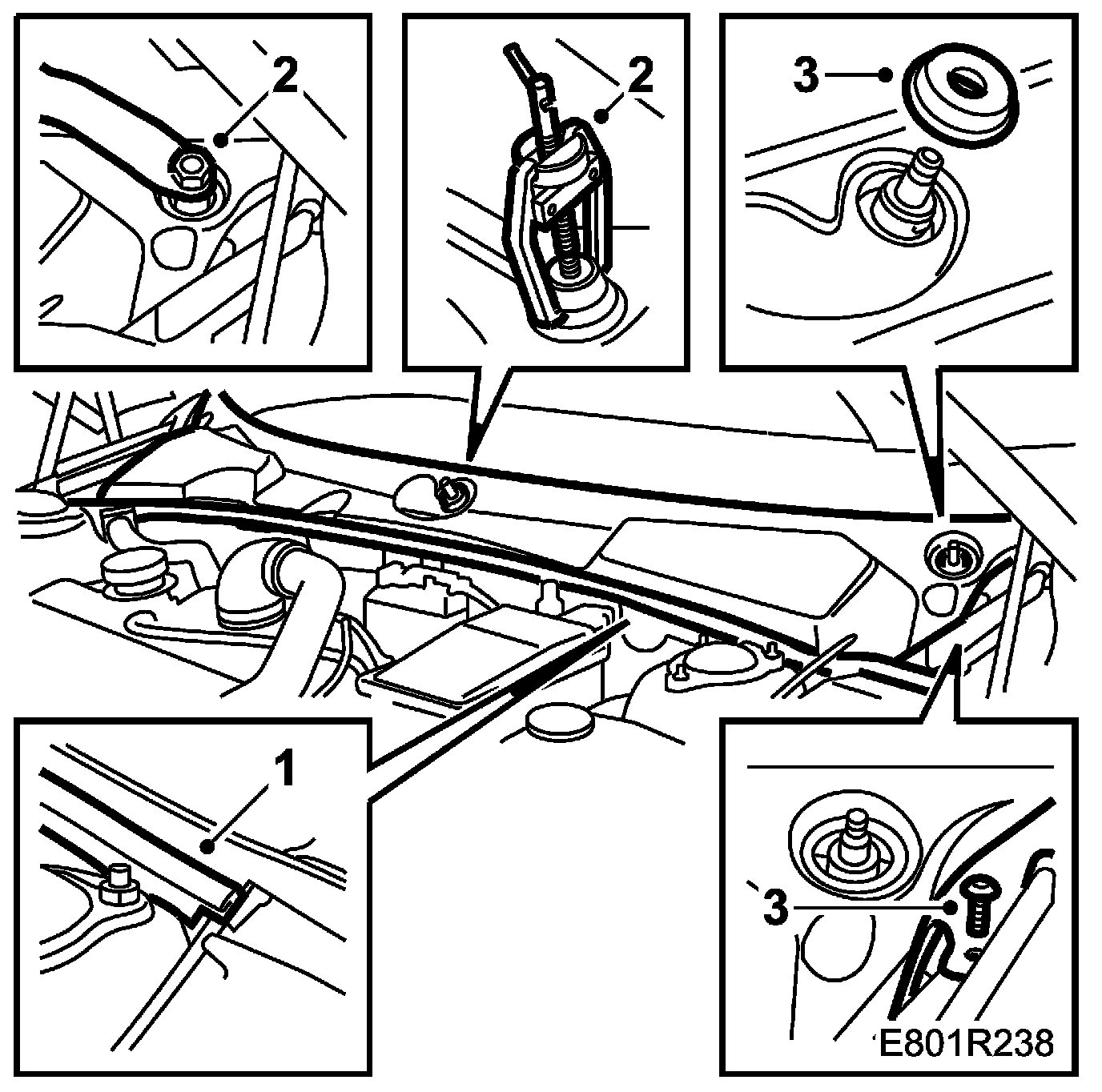 2

2

3

1

3

E801R238