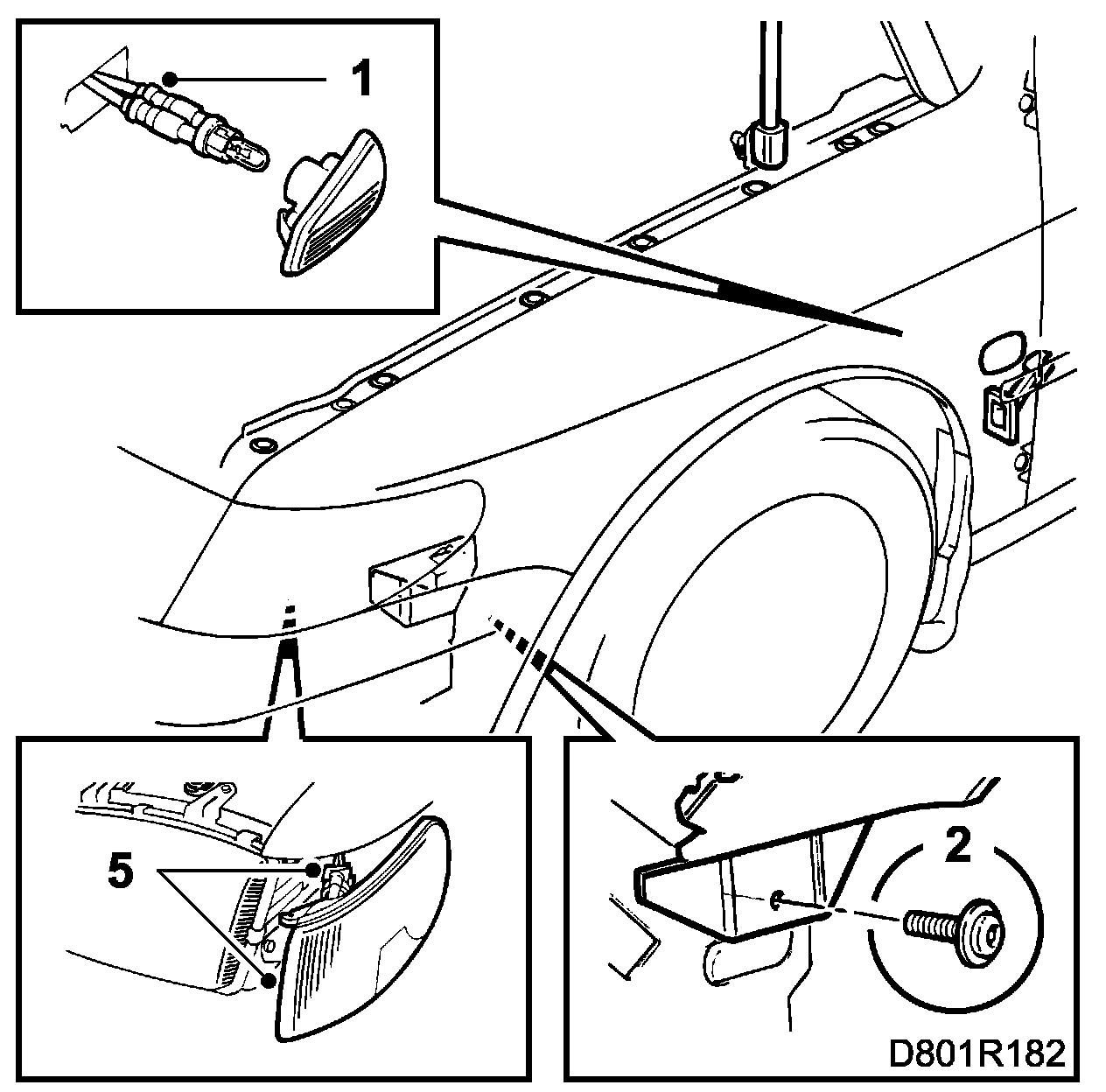 1

5

2

D801R182