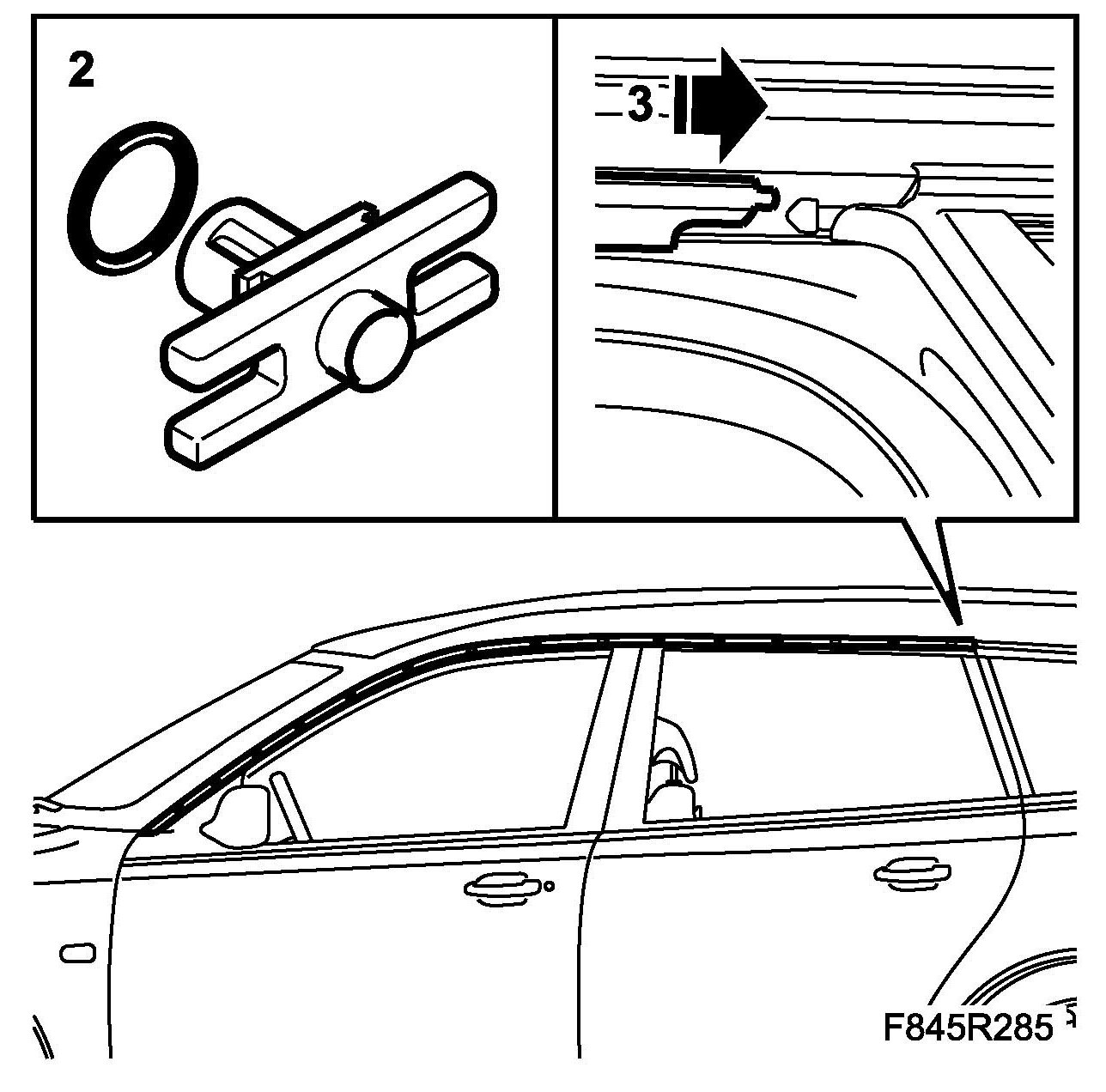 2

3

F845R285