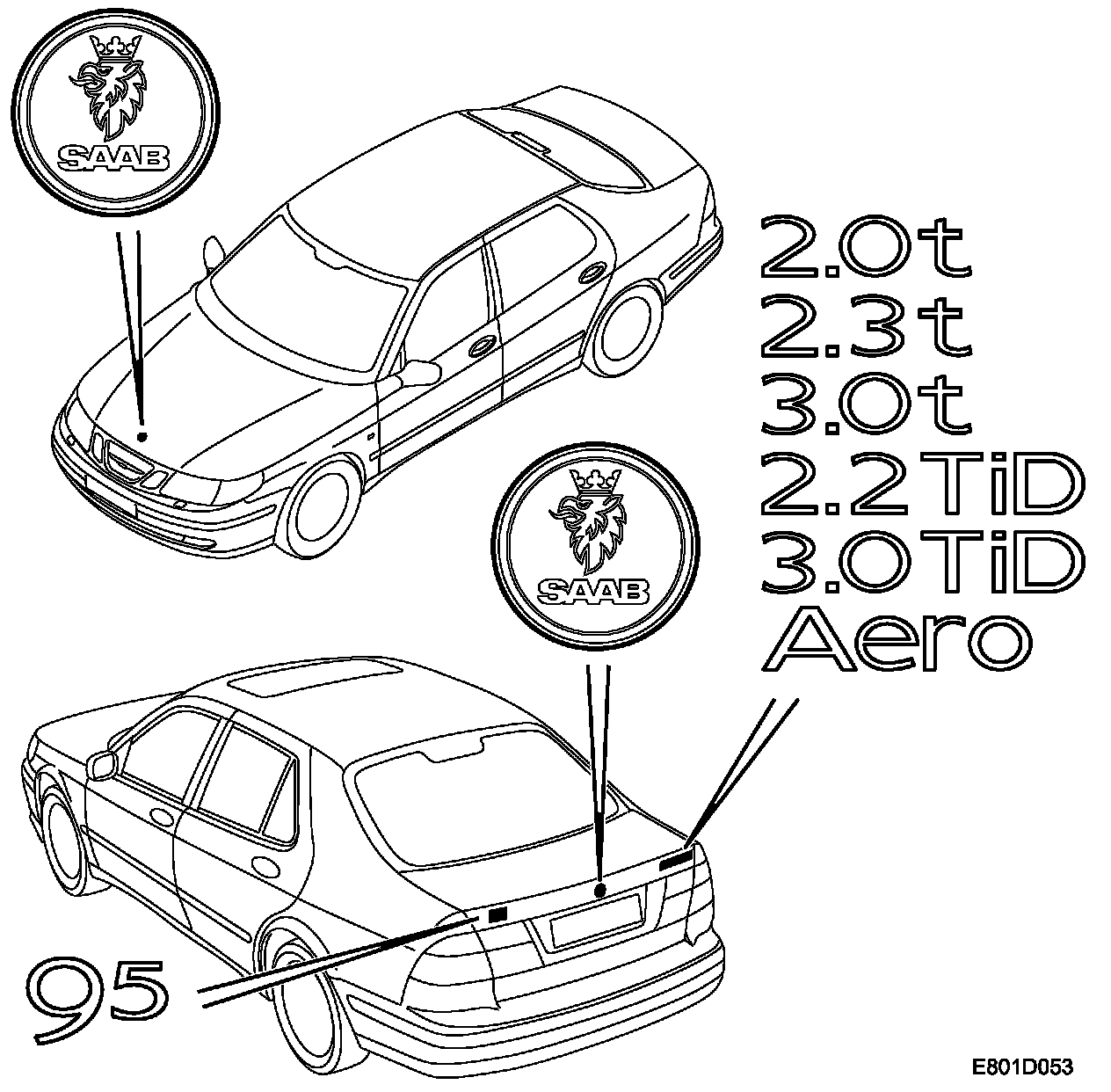 SAAB

2.0t
2.3t
3.0t
2.2TiD
3.0TiD
Aero

SAAB

95

E801D053