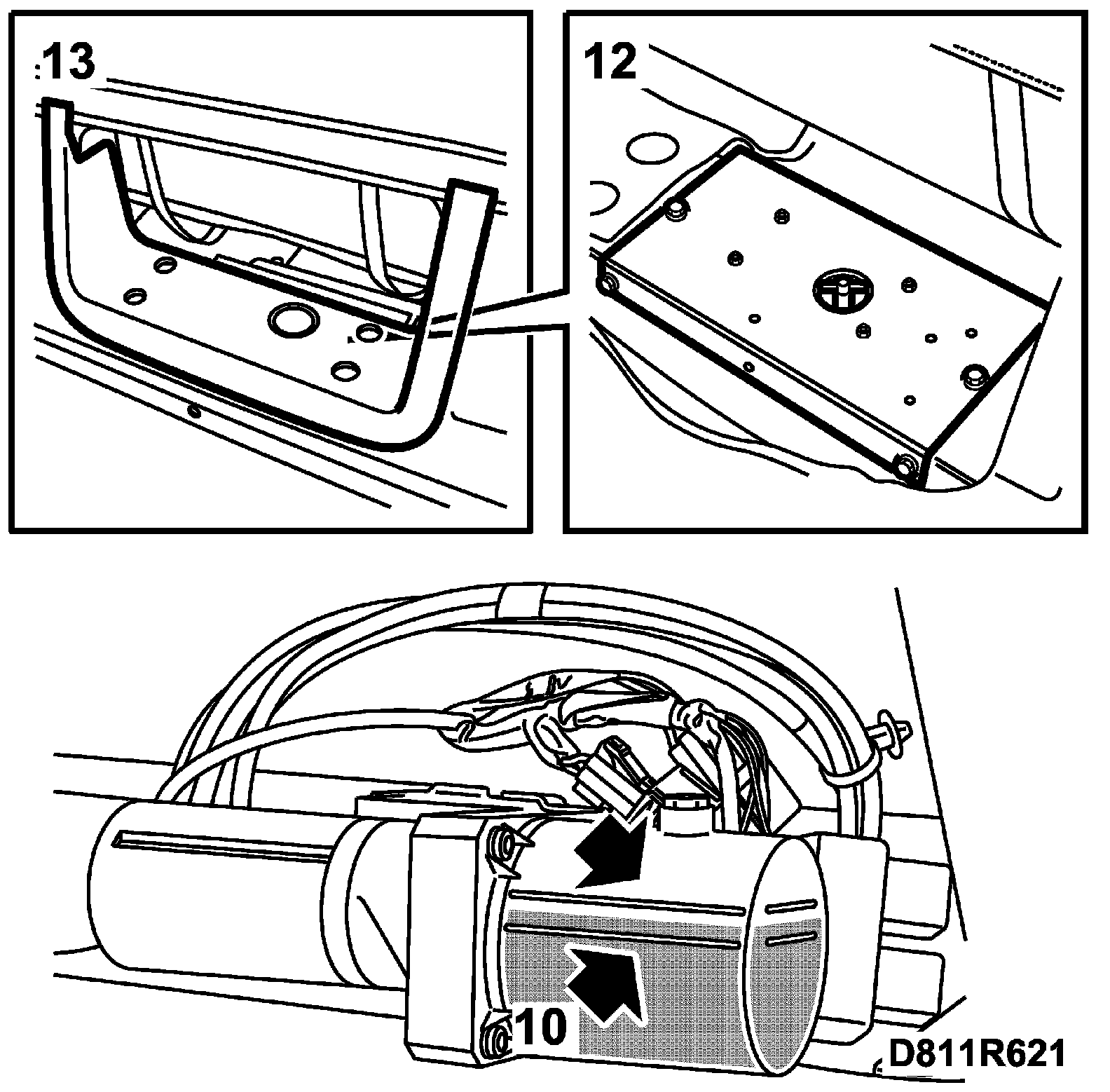 13

12

10

D811R621