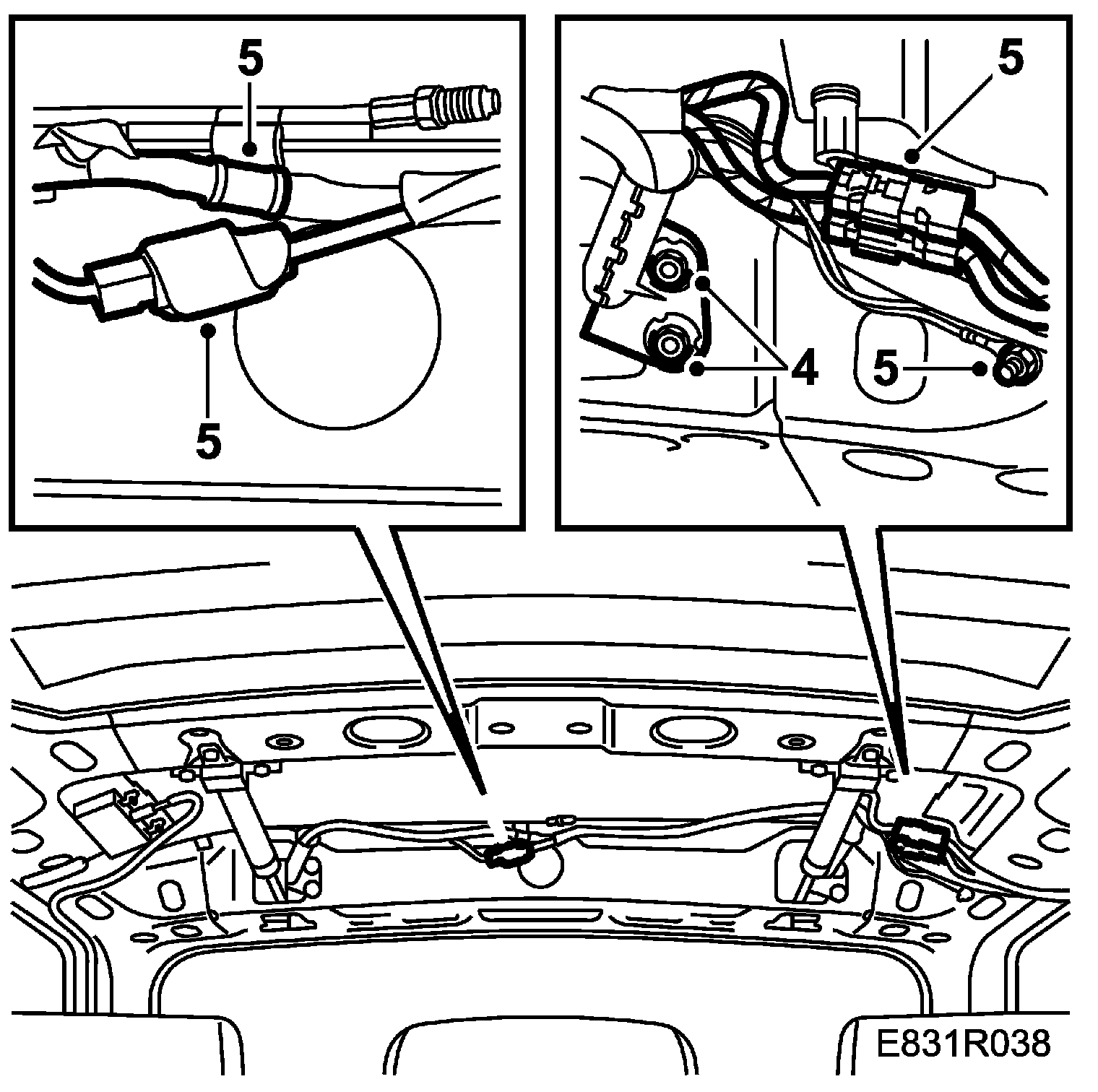 5
5
5
4
5
E831R038