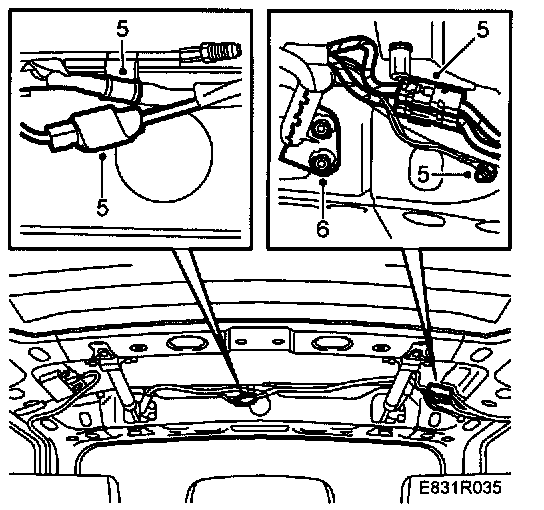 5
5
5
5
6
E831R035