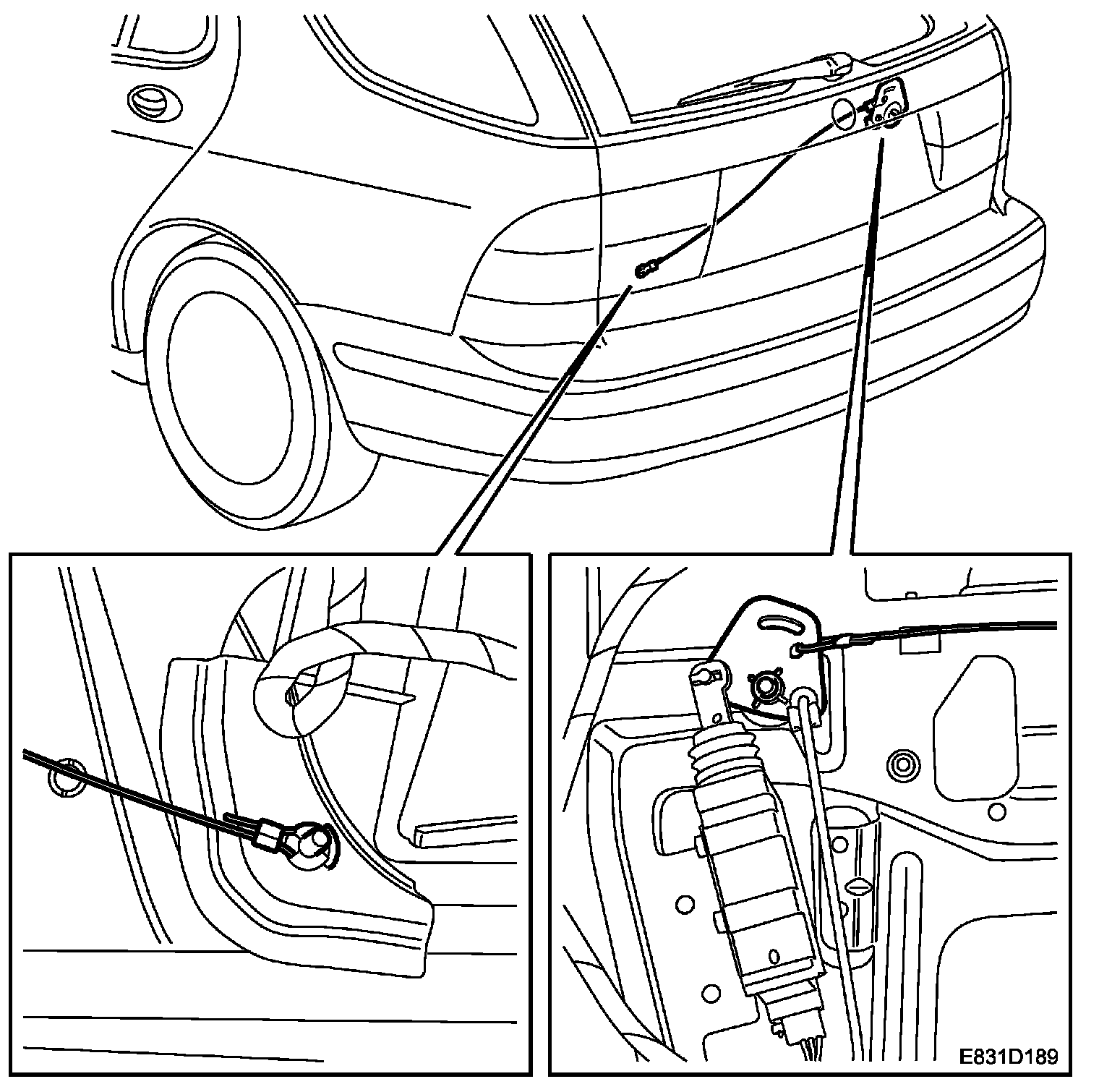 E831D189