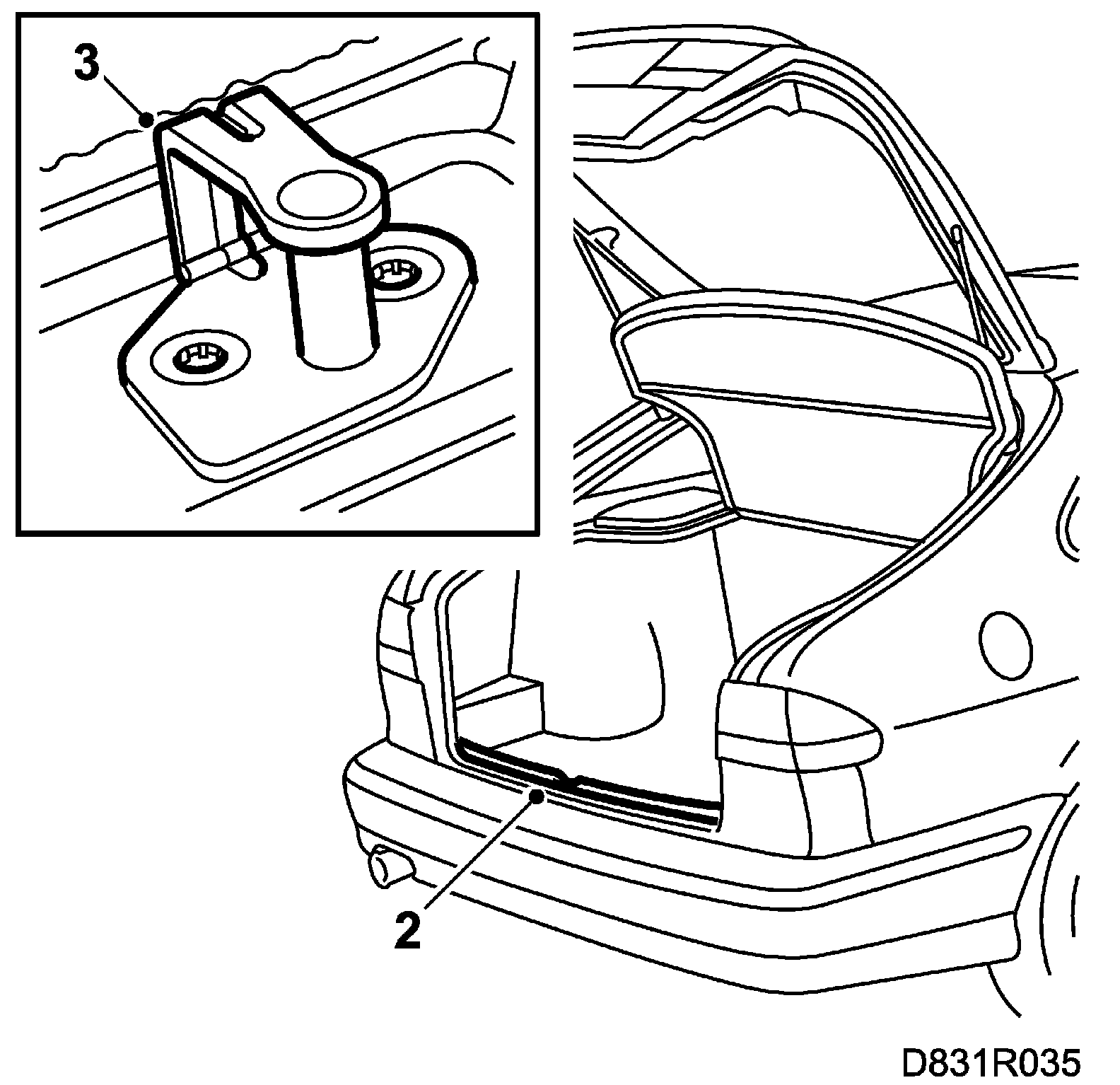 3

2

D831R035