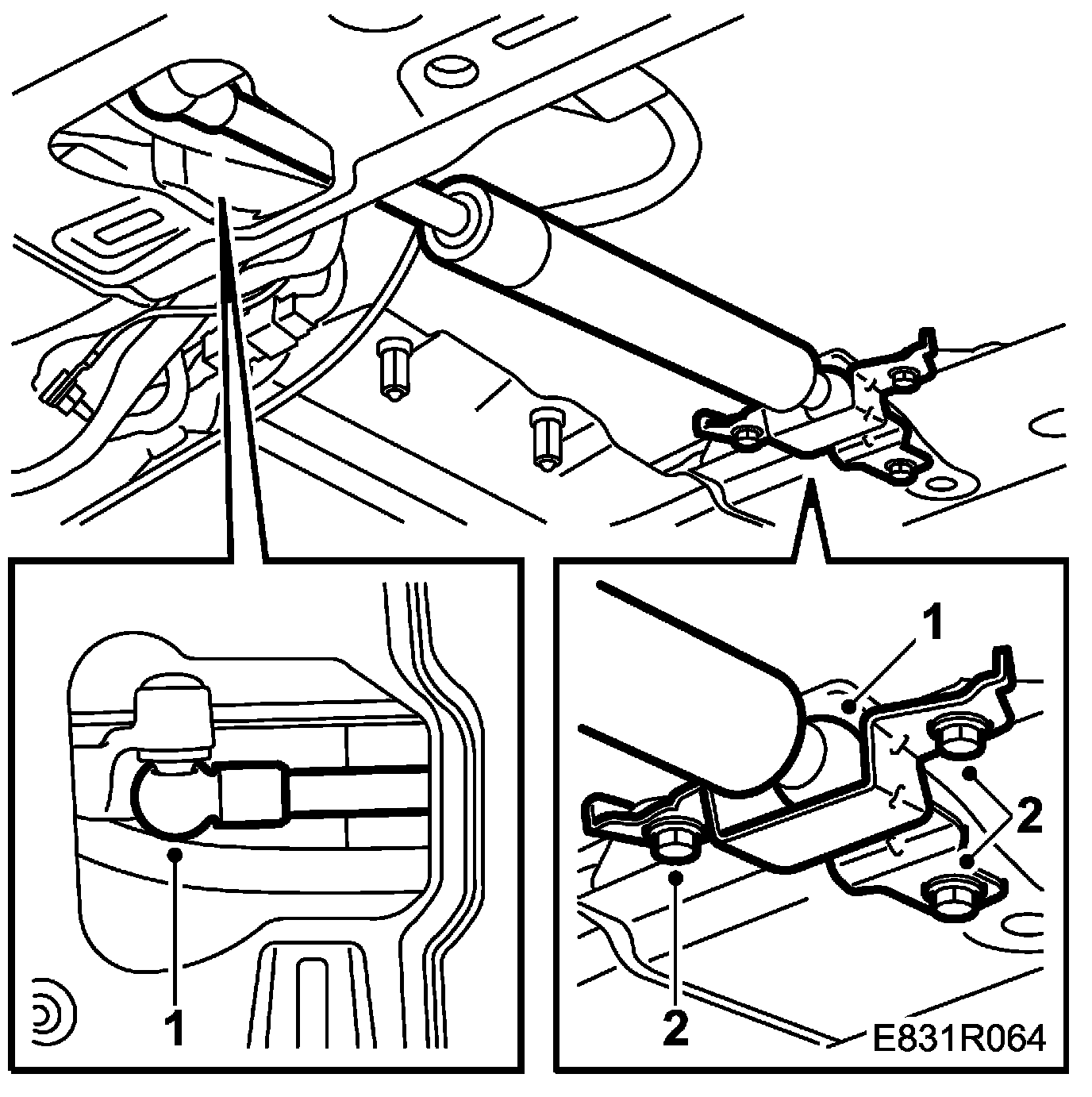 1

1

2

2

E831R064