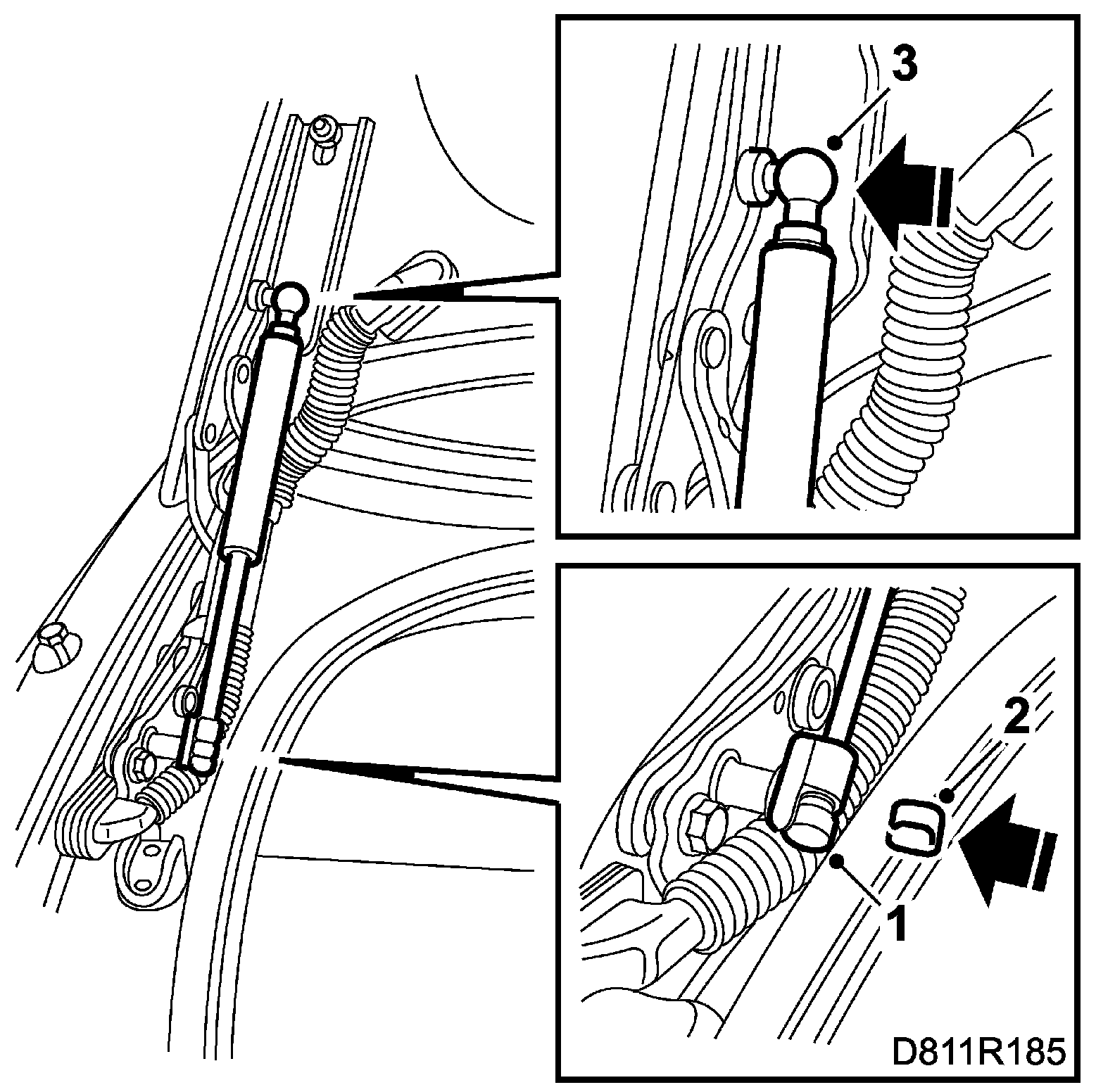 3

2

1

D811R185