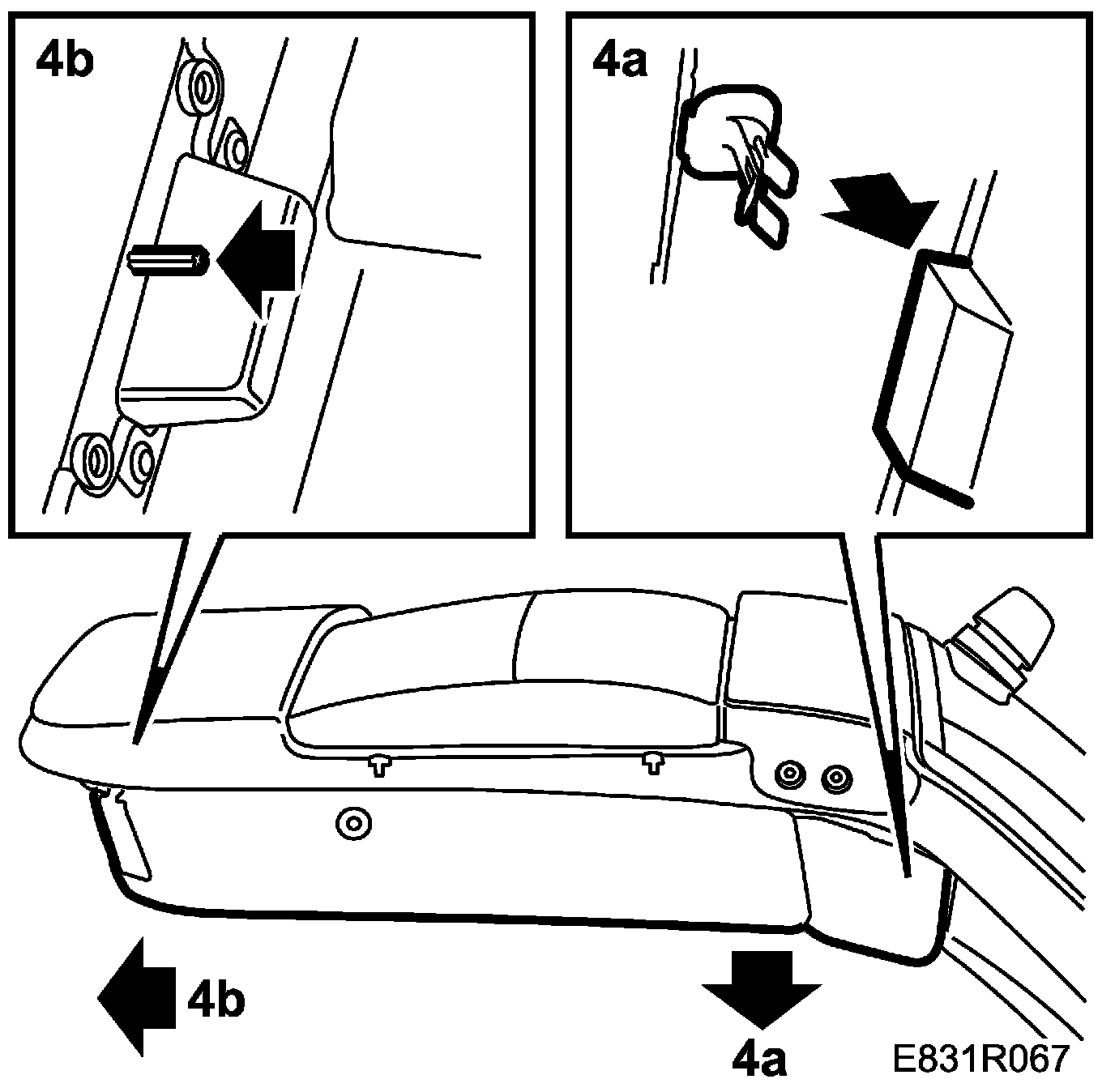 4b

4a

4b

4a

E831R067