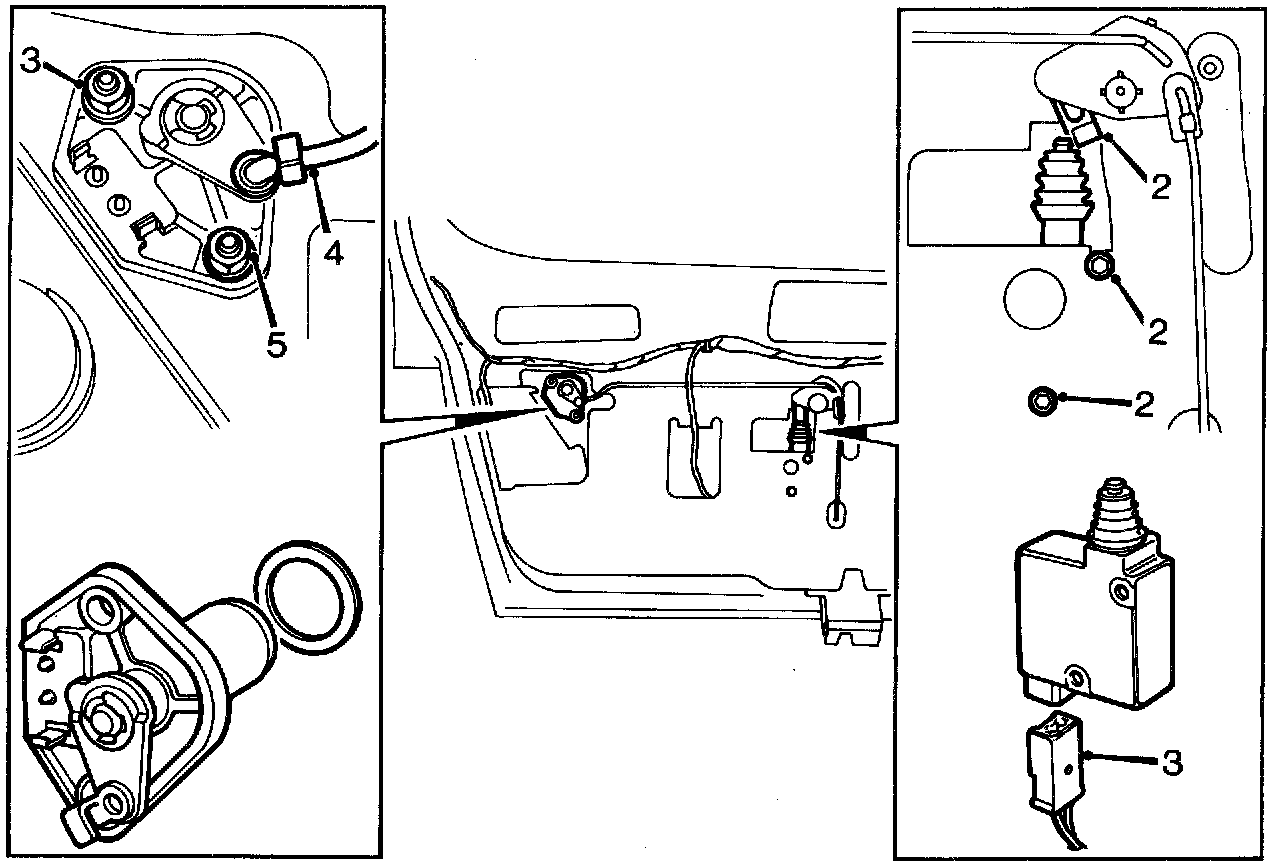 3
4
5
2
2
2
3