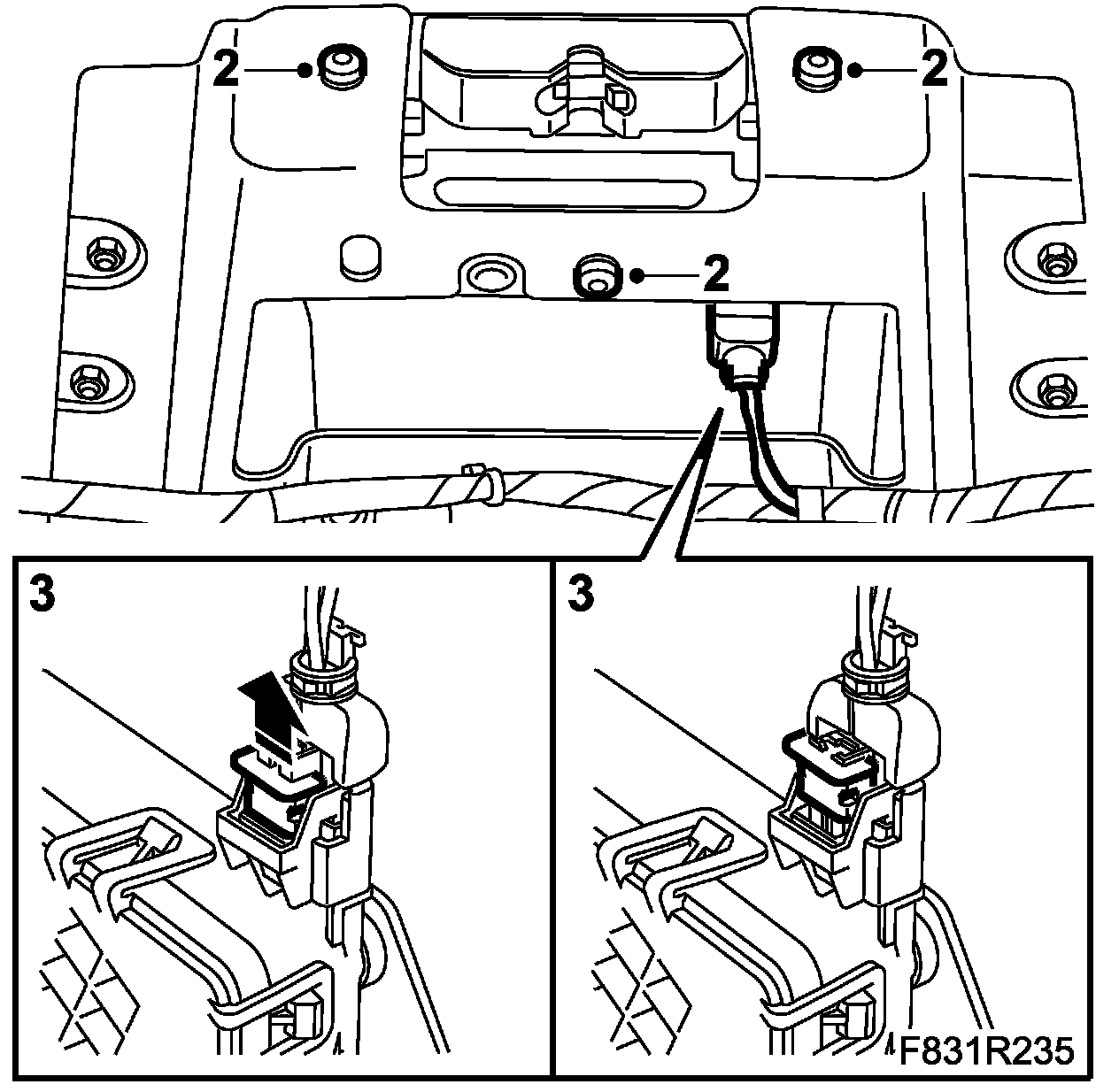 2
2
2
3
3
F831R235