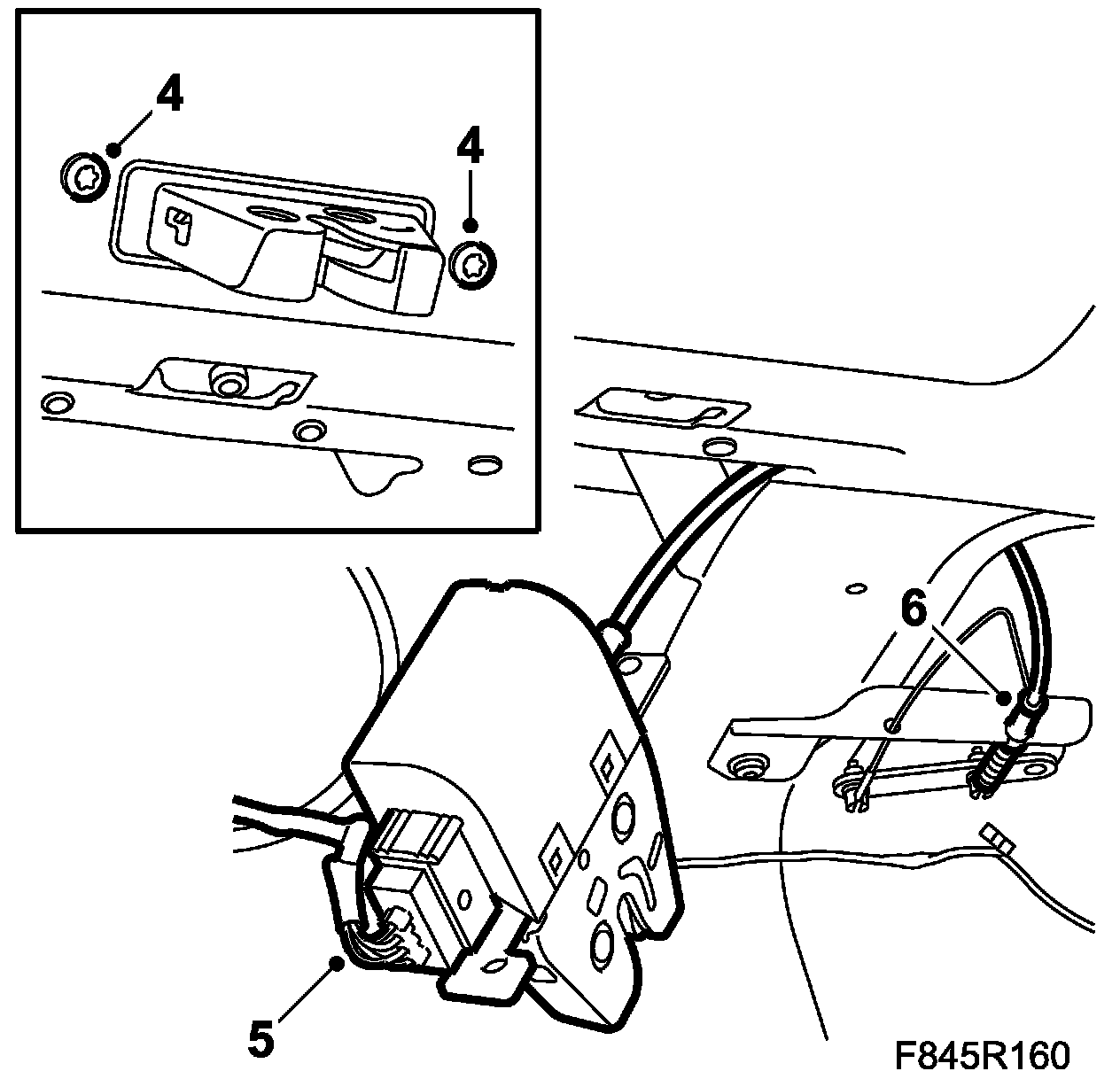 4
4
6
5
F845R160