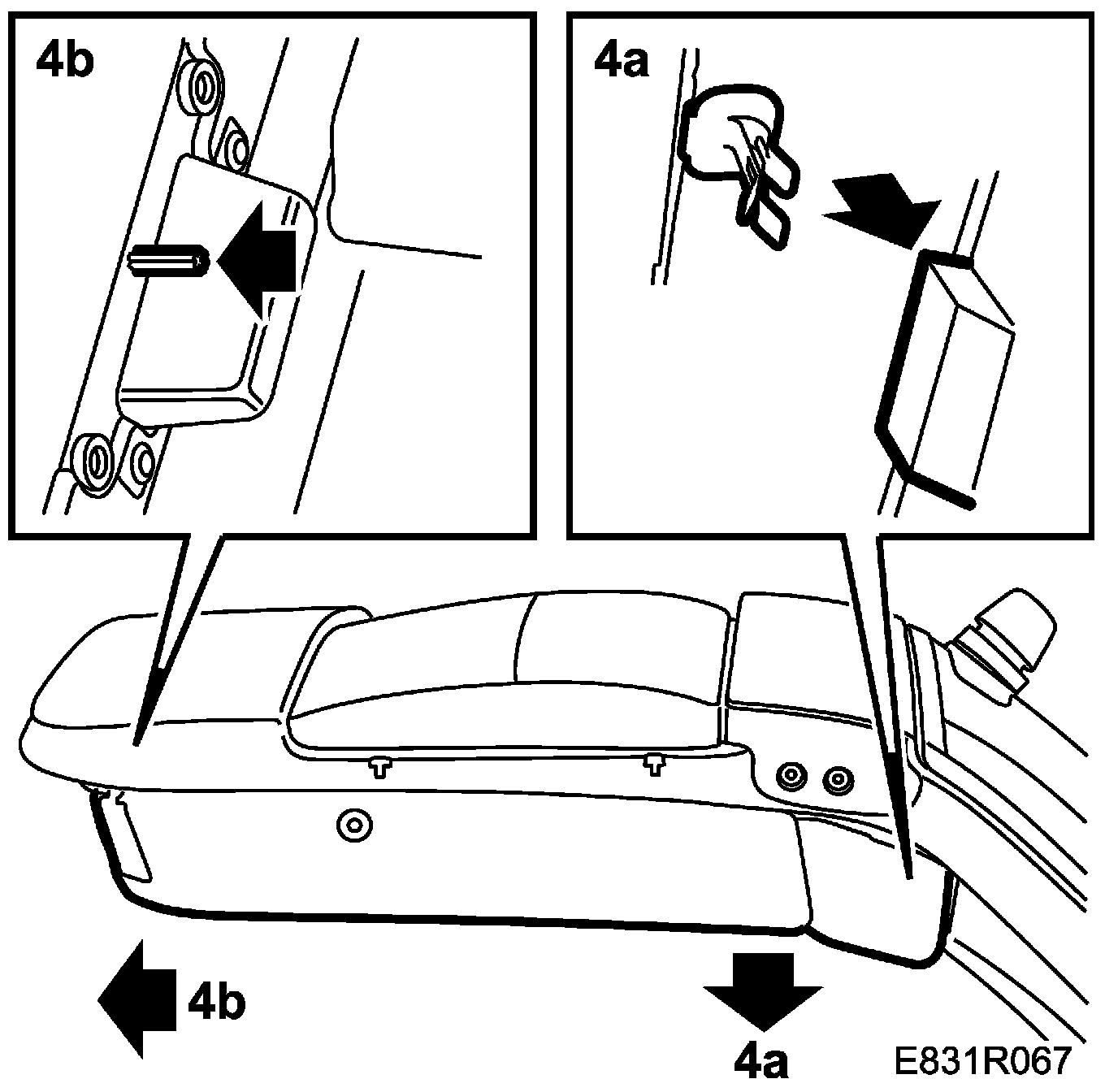 4b

4a

4b

4a

E831R067