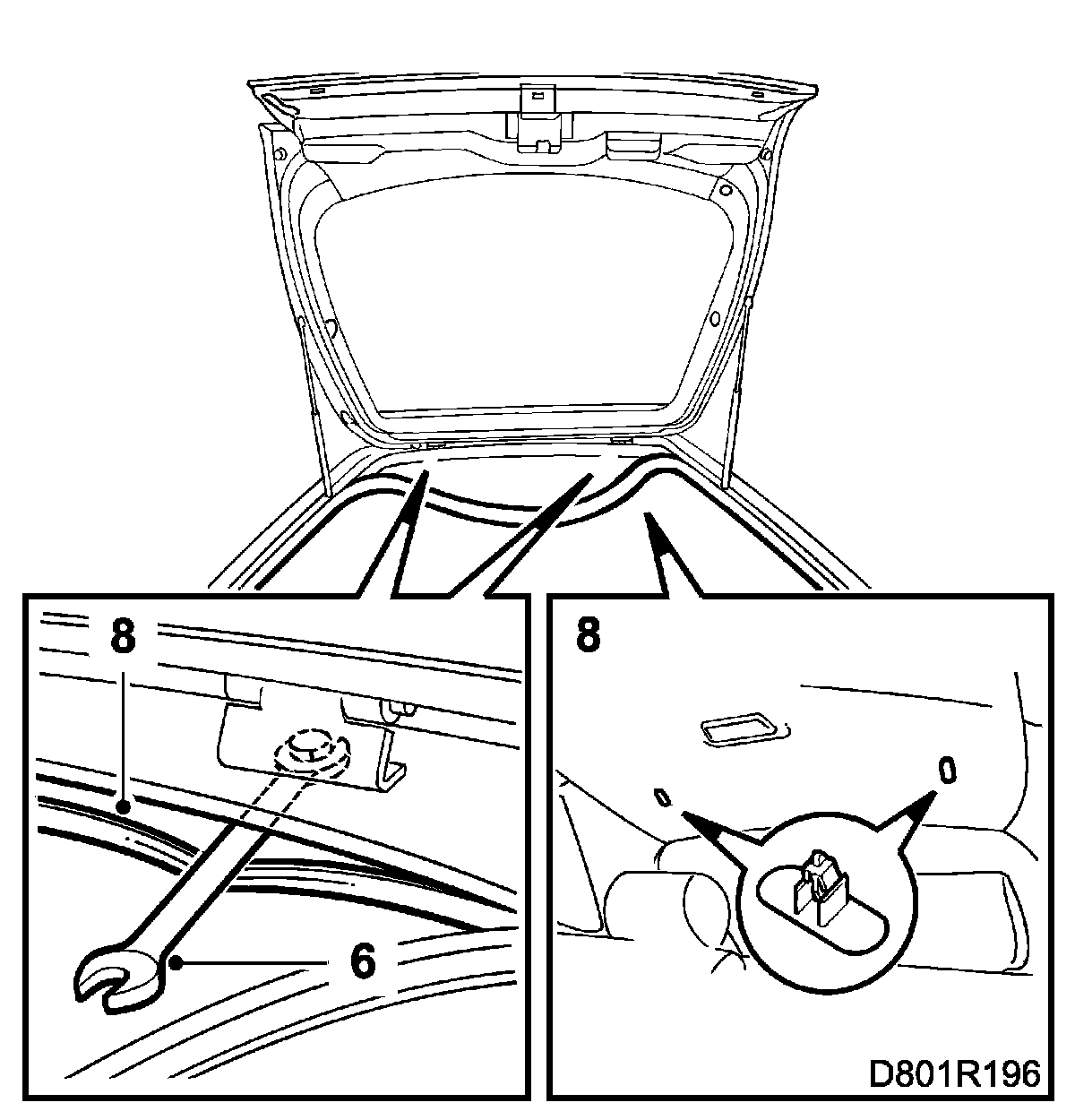 8
6
8
D801R196