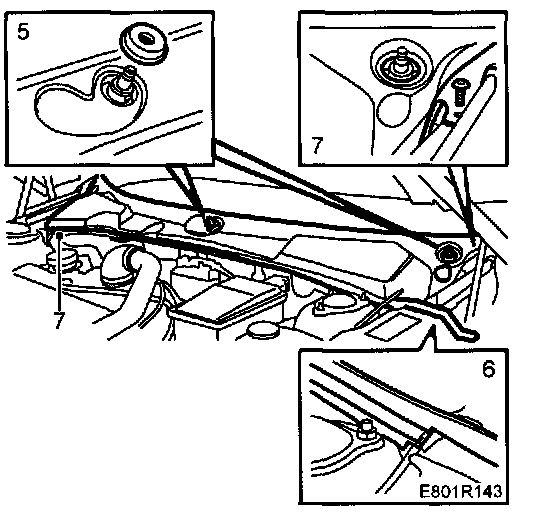 5
7
7
6
E801R143