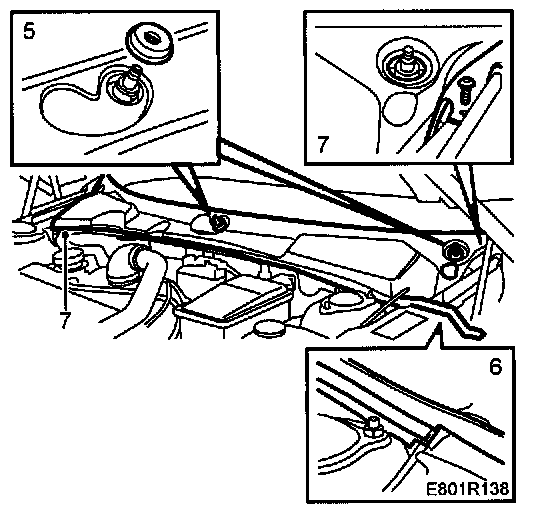 5

7

7

6

E801R138