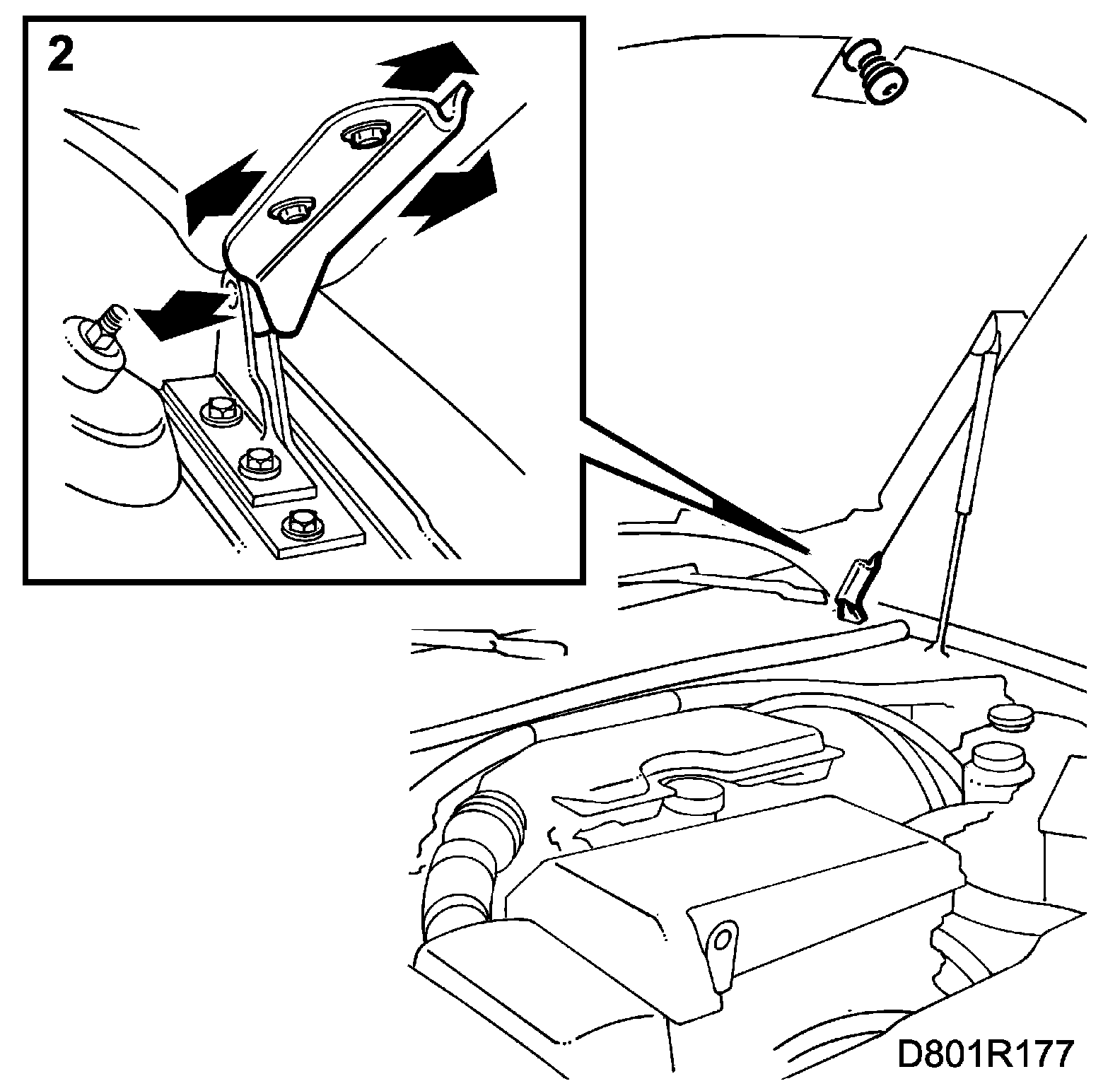 2

D801R177