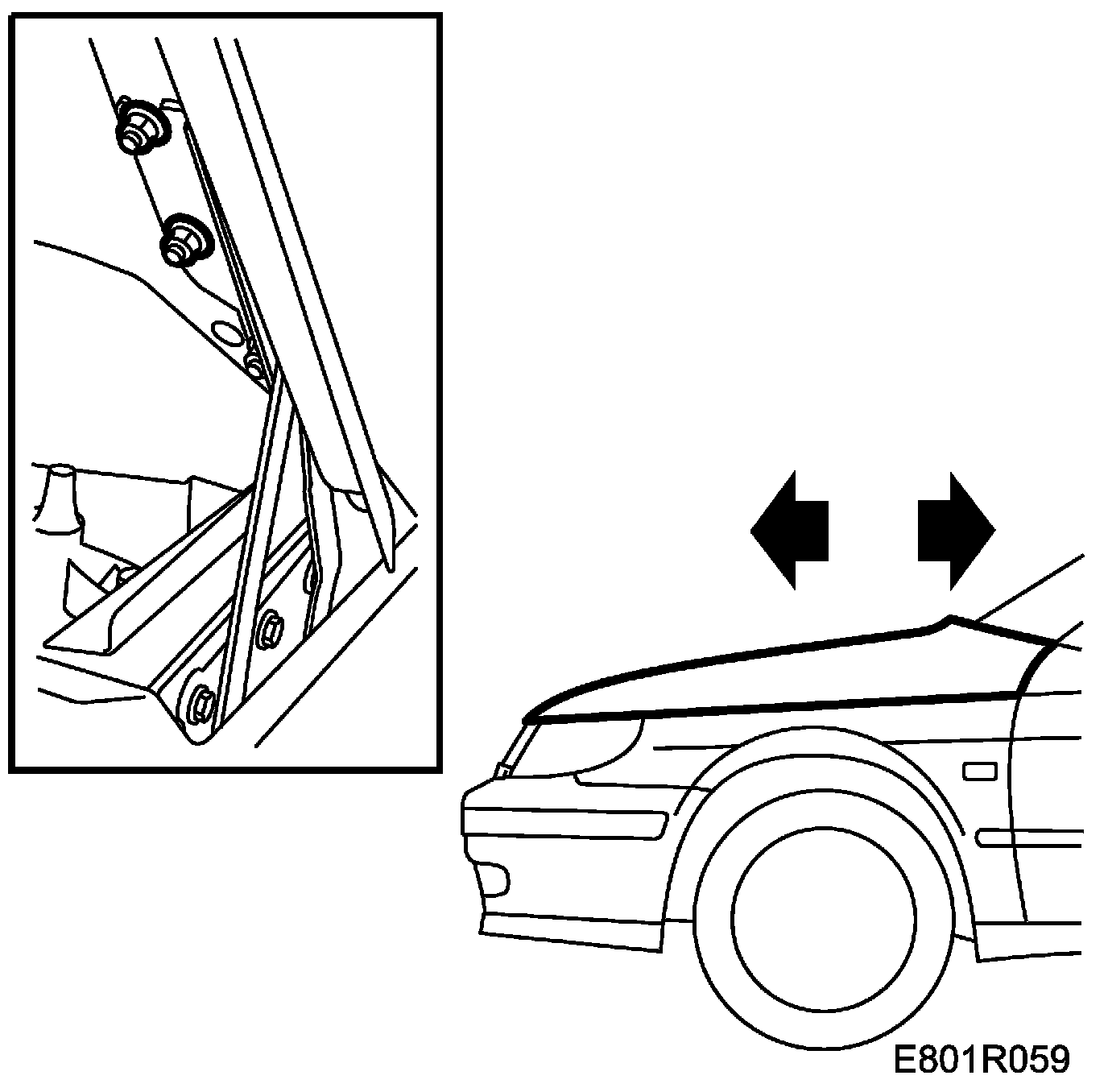 E801R059