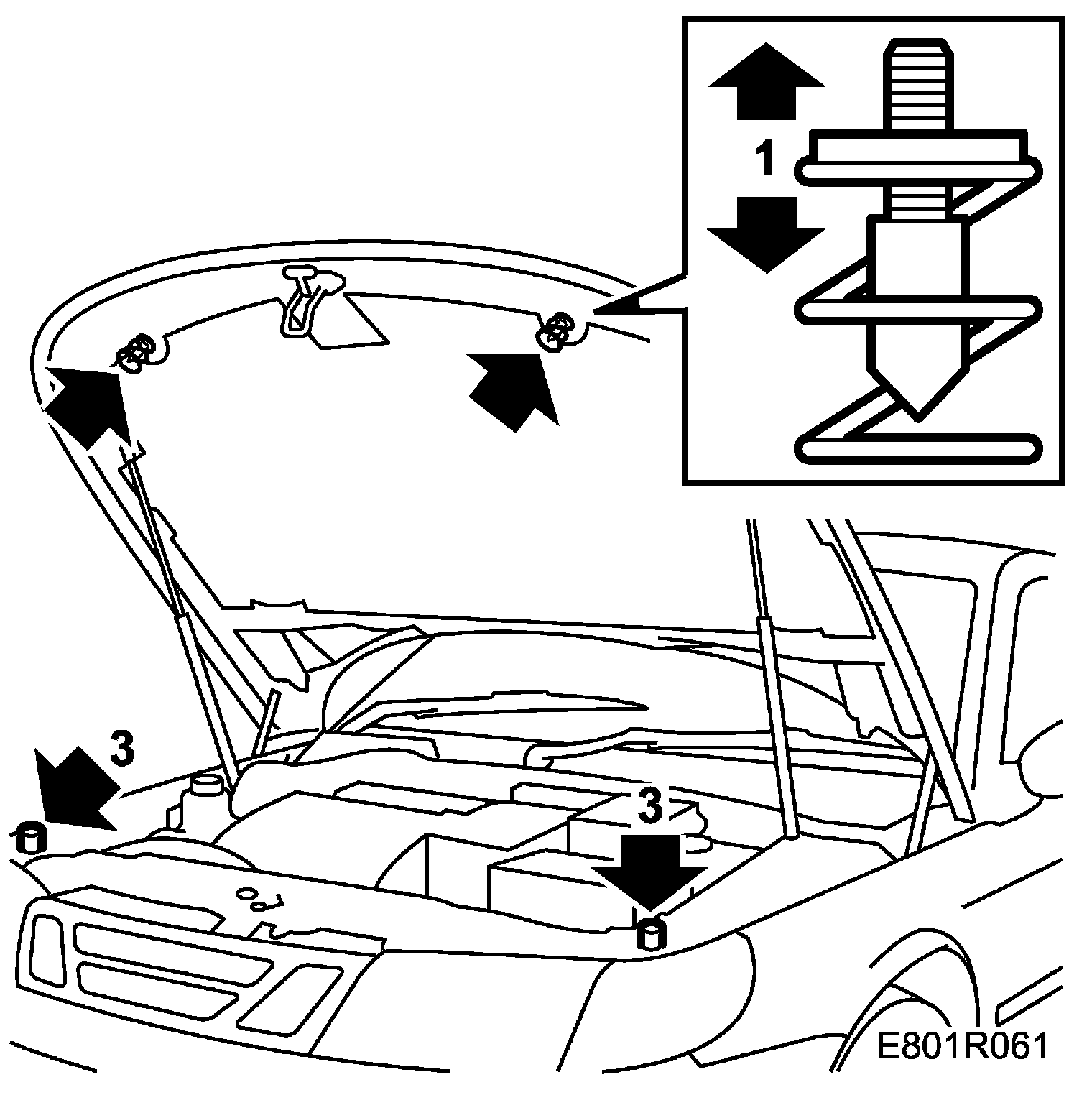 1

3

3

E801R061