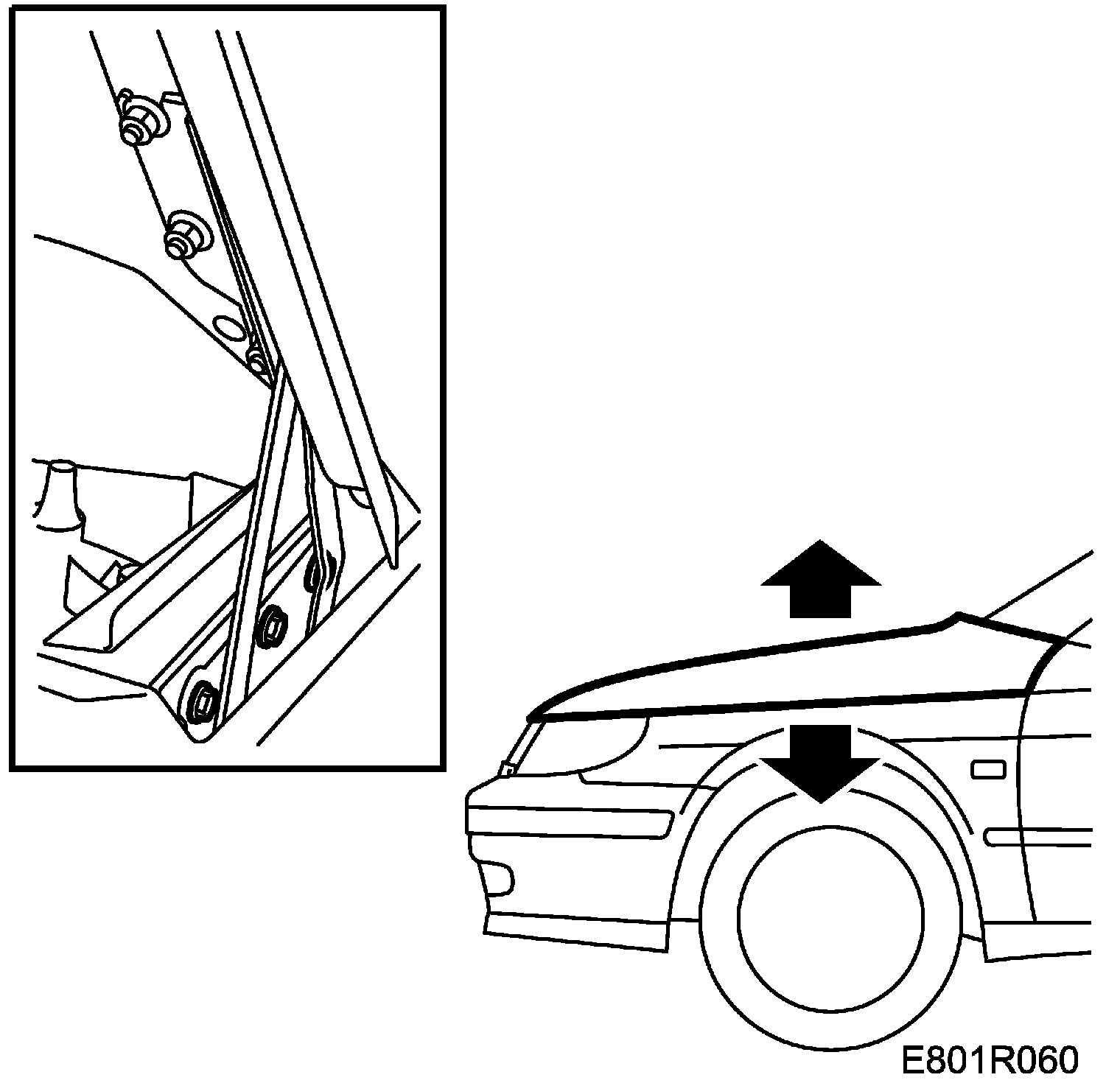 E801R060