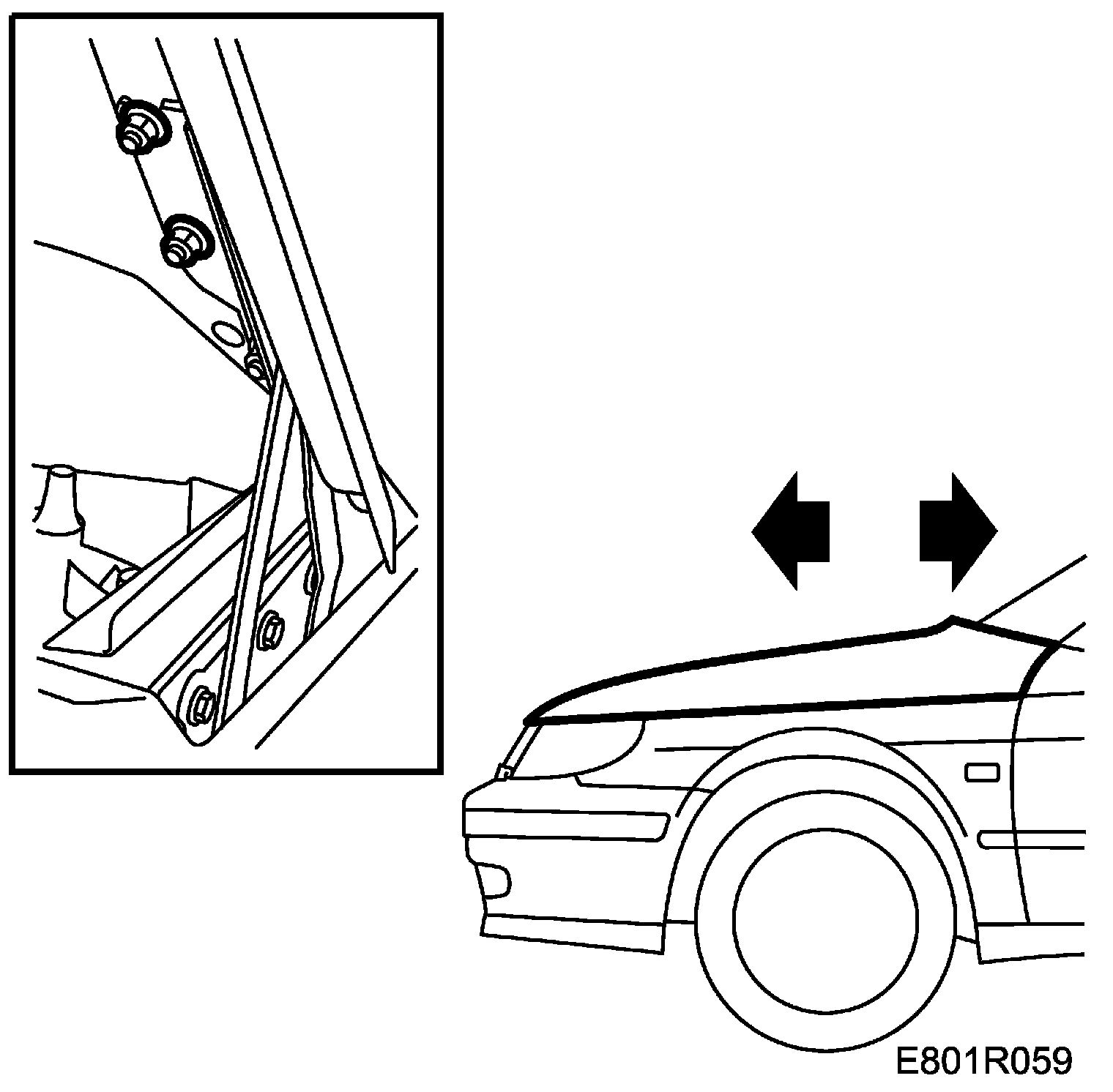 E801R059