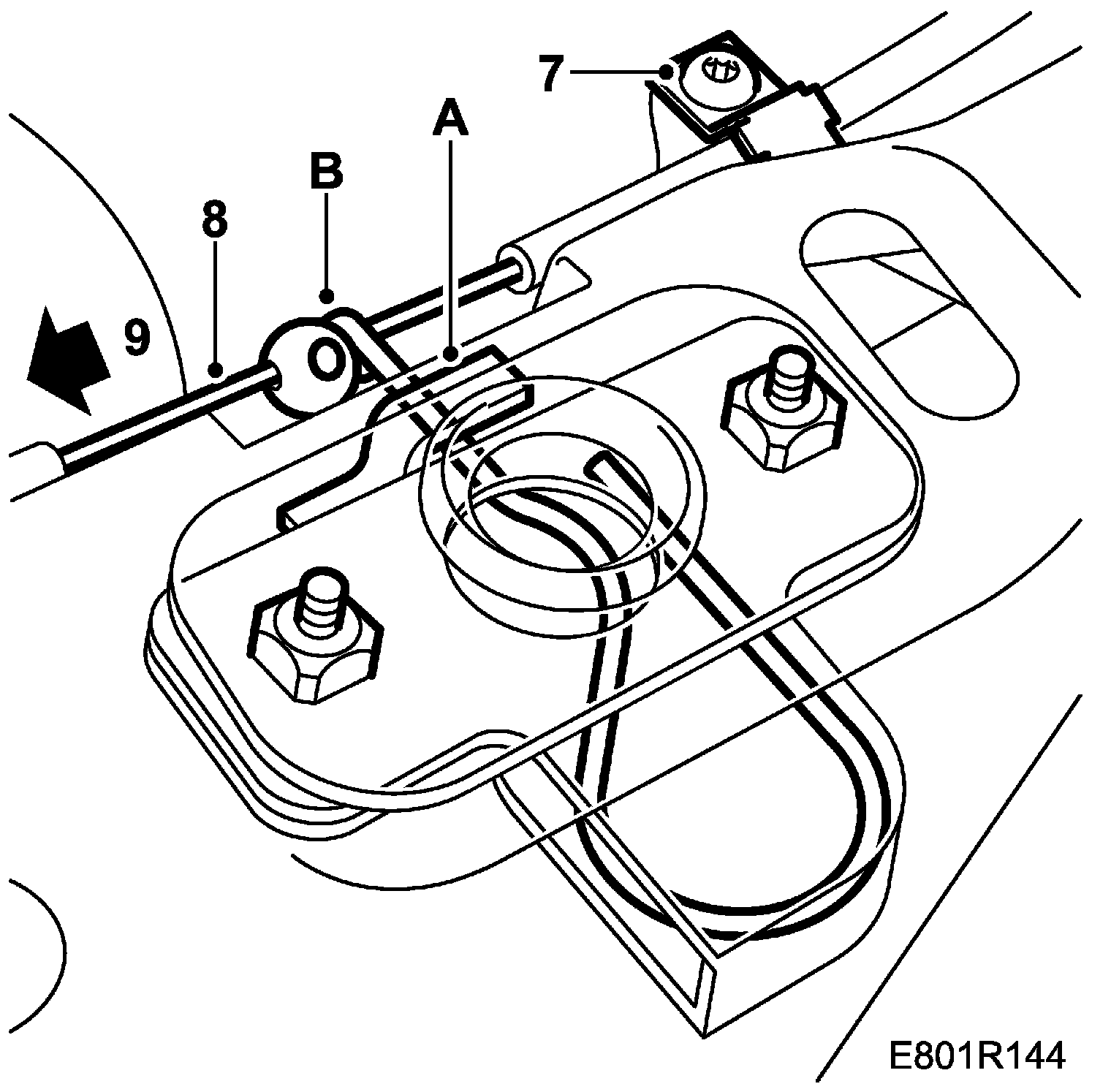 7
A
B
8
9
E801R144