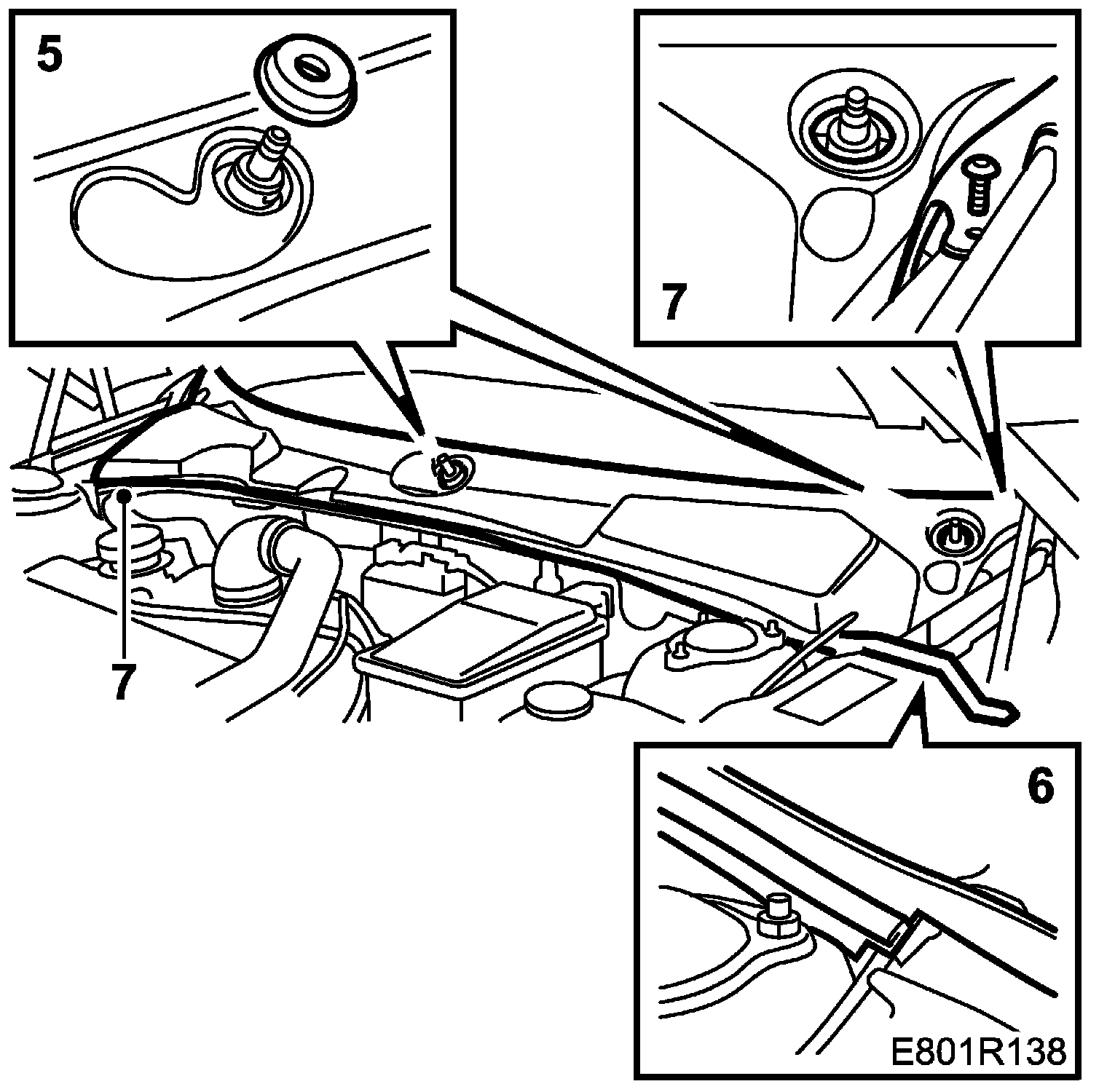 5

7

7

6

E801R138