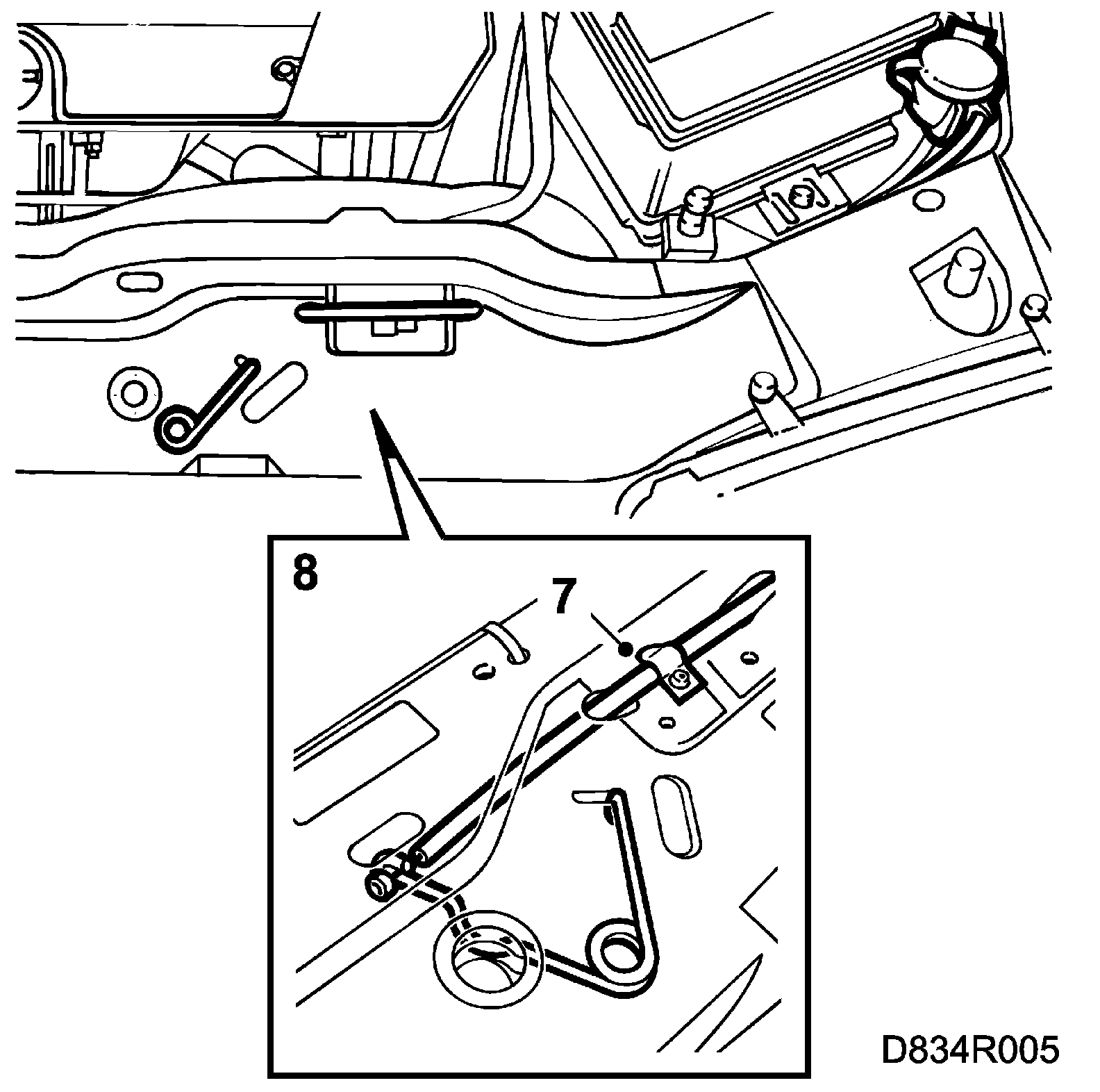 8
7
D834R005