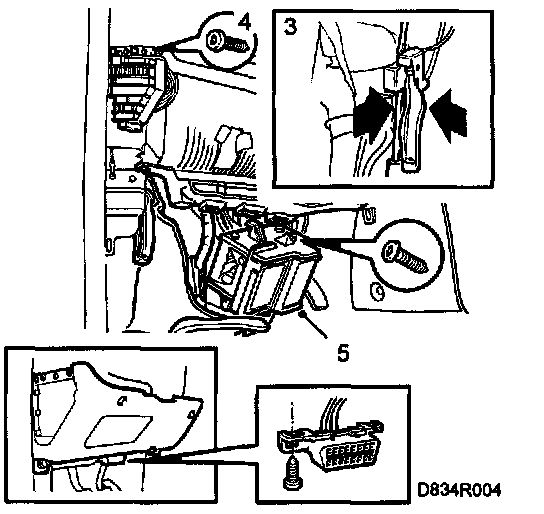 4
3
5
D834R004