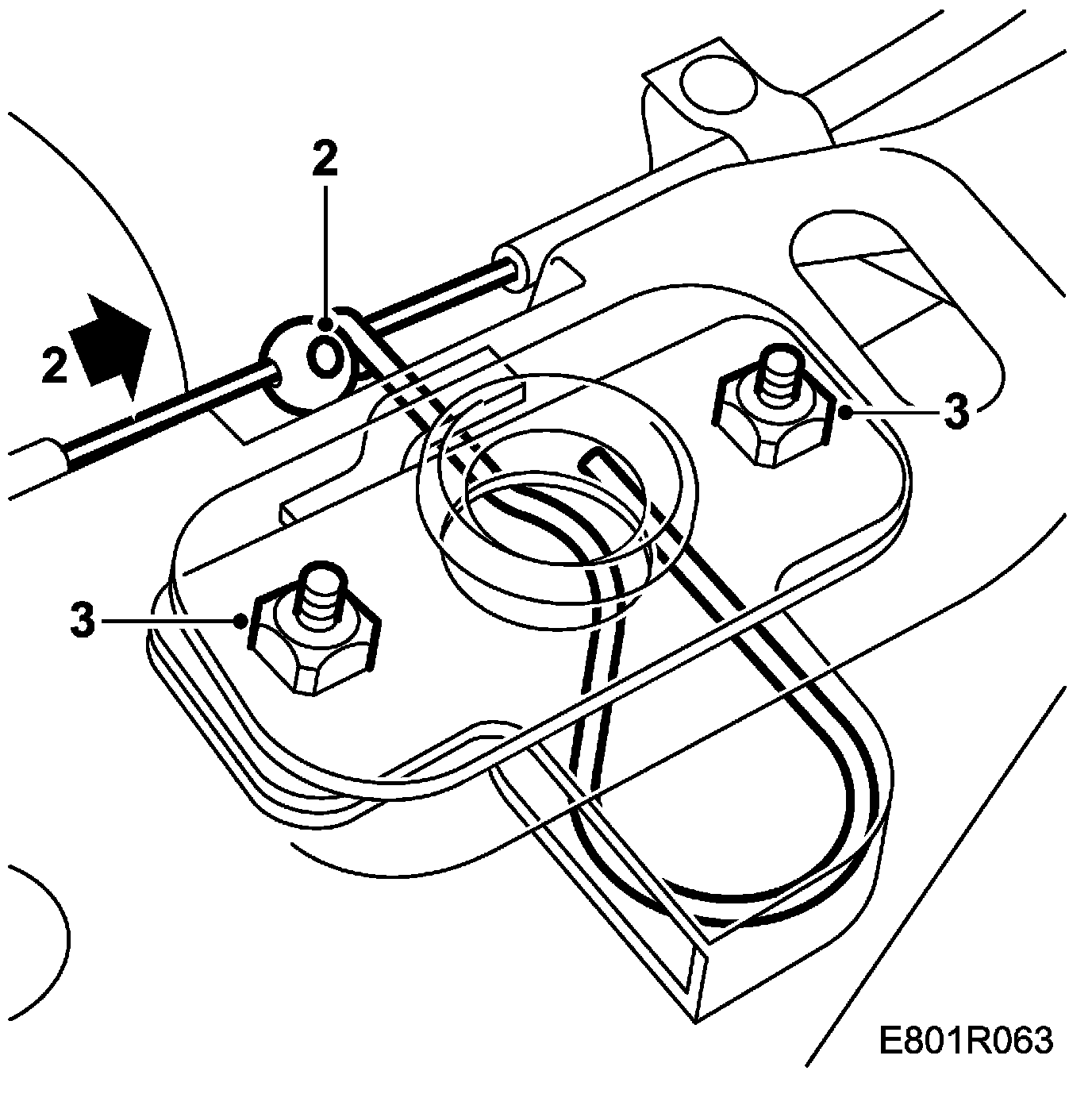 2
2
3
3
E801R063