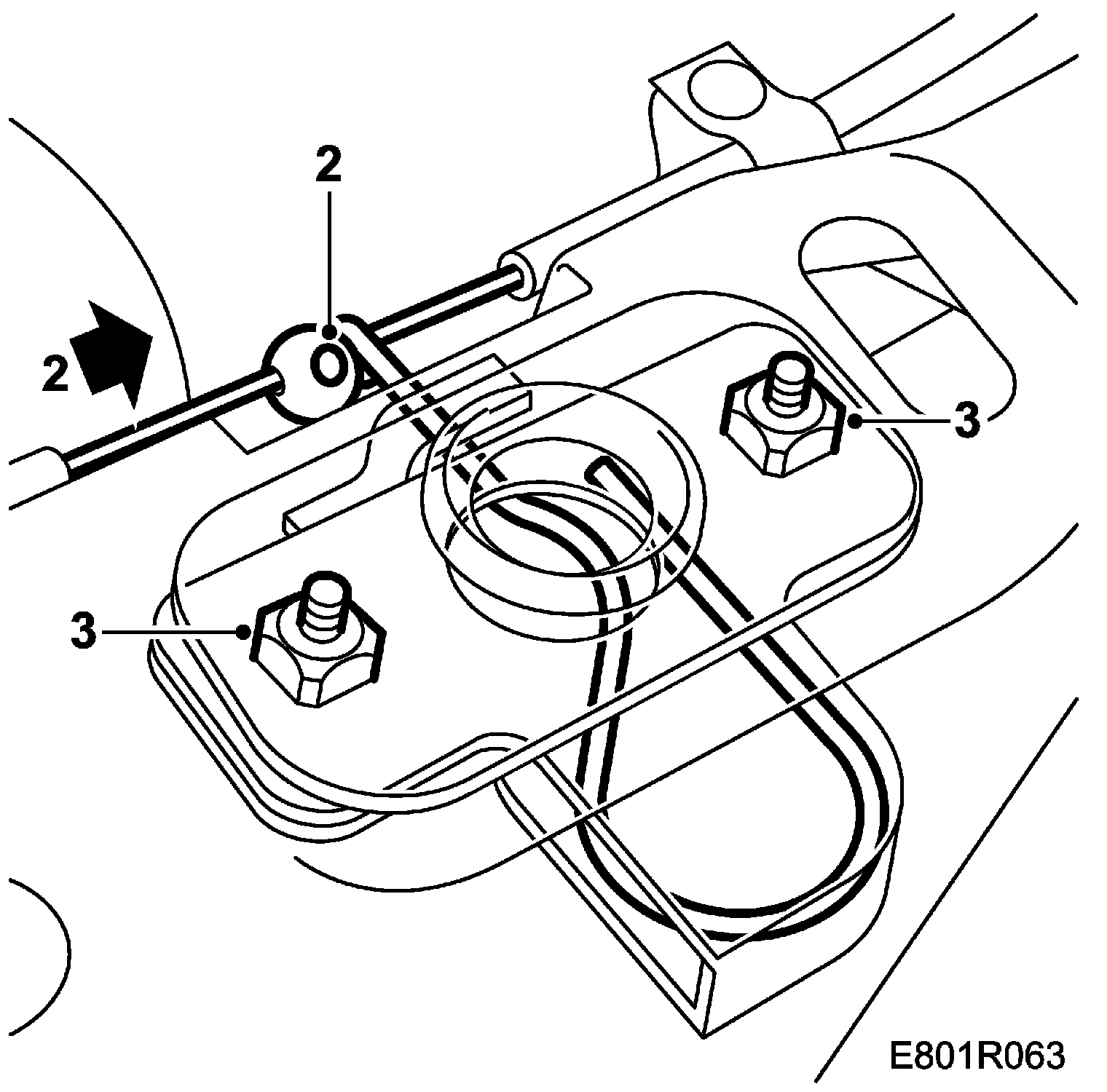 2
2
3
3
E801R063