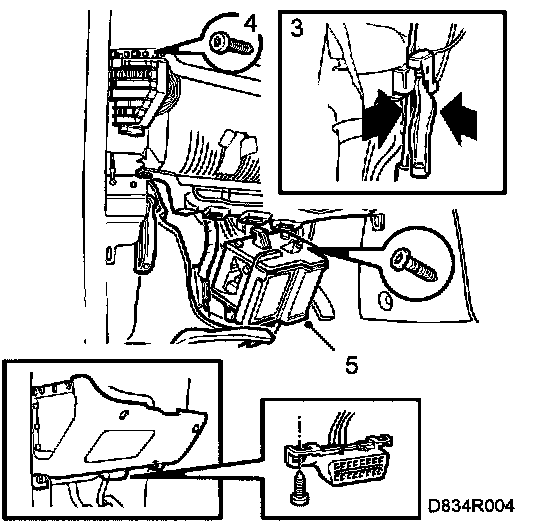 4
3
5
D834R004