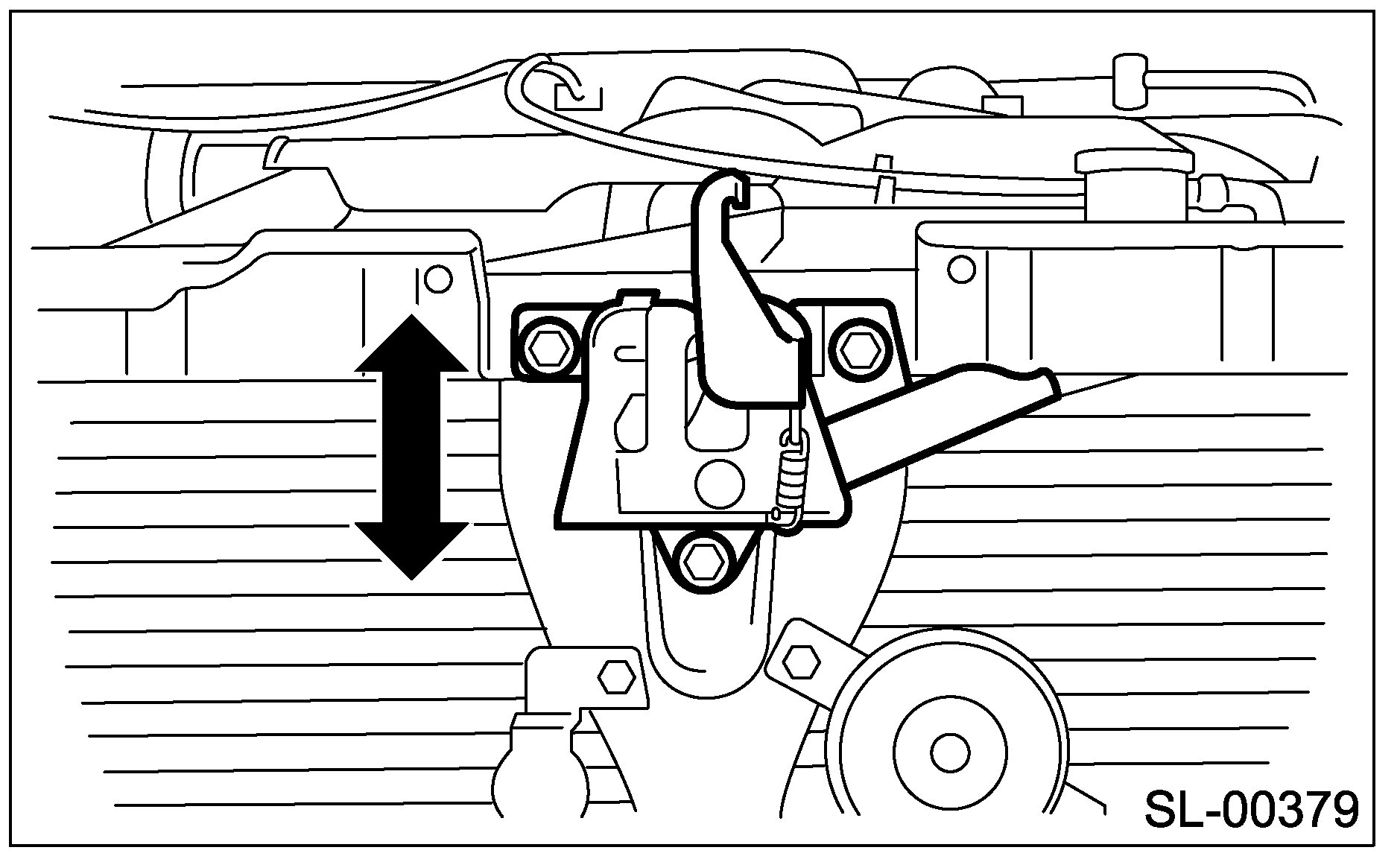 SL-00379